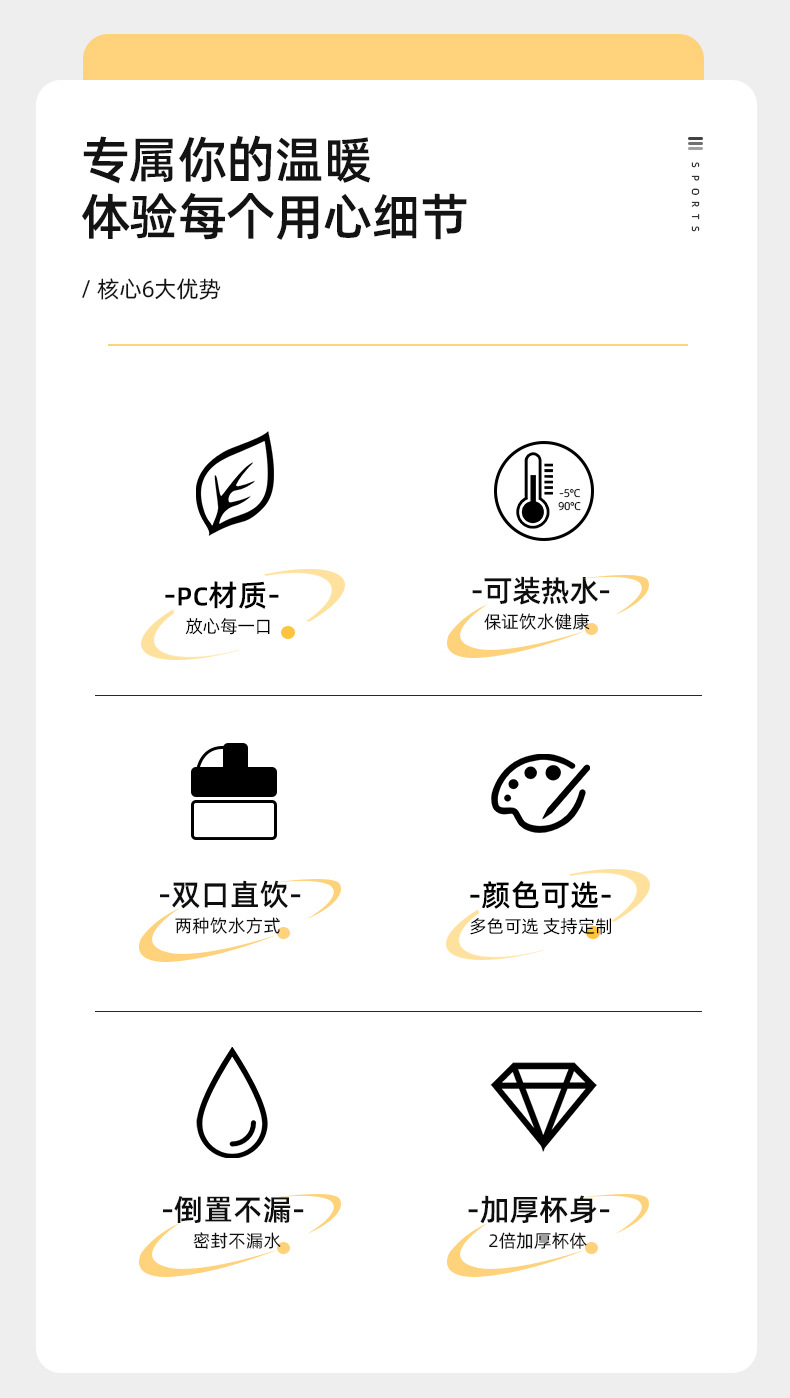 专属你的温暖
体验每个用心细节

SPORTS

/ 核心6大优势

-5℃
90℃

-PC材质-
放心每一口

-可装热水-
保证饮水健康

-双口直饮-
两种饮水方式

-颜色可选-
多色可选 支持定制

-倒置不漏-
密封不漏水

-加厚杯身-
2倍加厚杯体