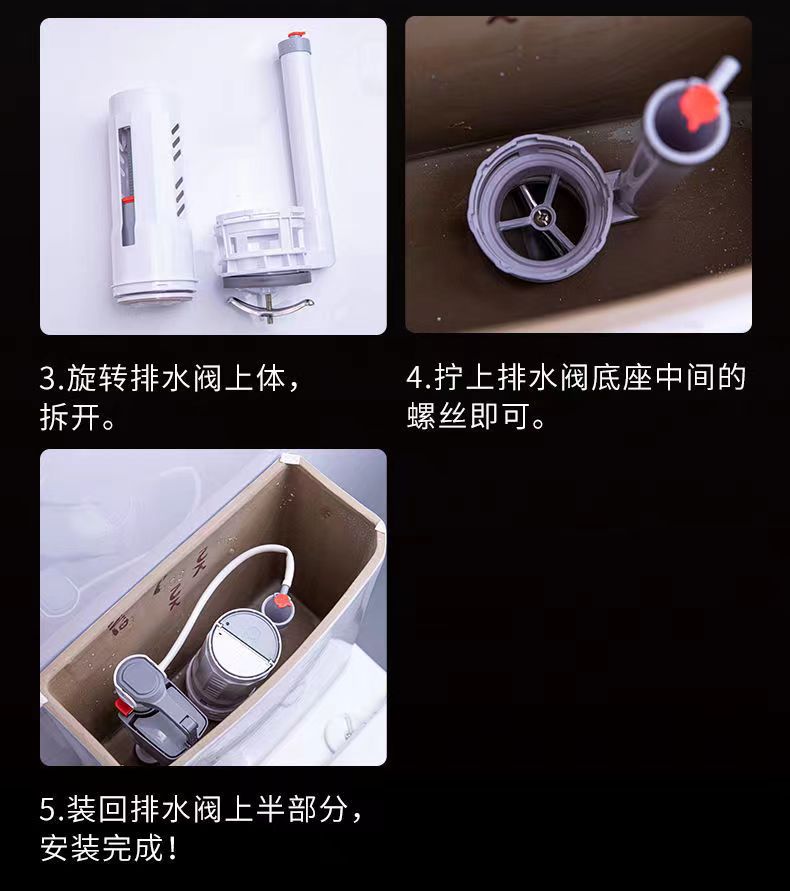 3.旋转排水阀上体，拆开。

4.拧上排水阀底座中间的螺丝即可。

5.装回排水阀上半部分，安装完成！