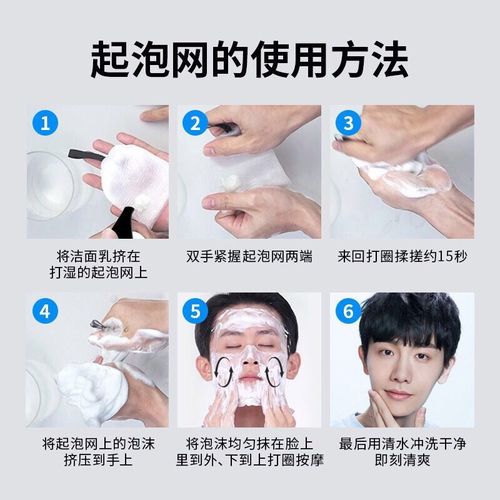 起泡网的使用方法

1

将洁面乳挤在打湿的起泡网上

2

双手紧握起泡网两端

3

来回打圈揉搓约15秒

4

将起泡网上的泡沫挤压到手上

5

将泡沫均匀抹在脸上里到外、下到上打圈按摩

6

最后用清水冲洗干净即刻清爽