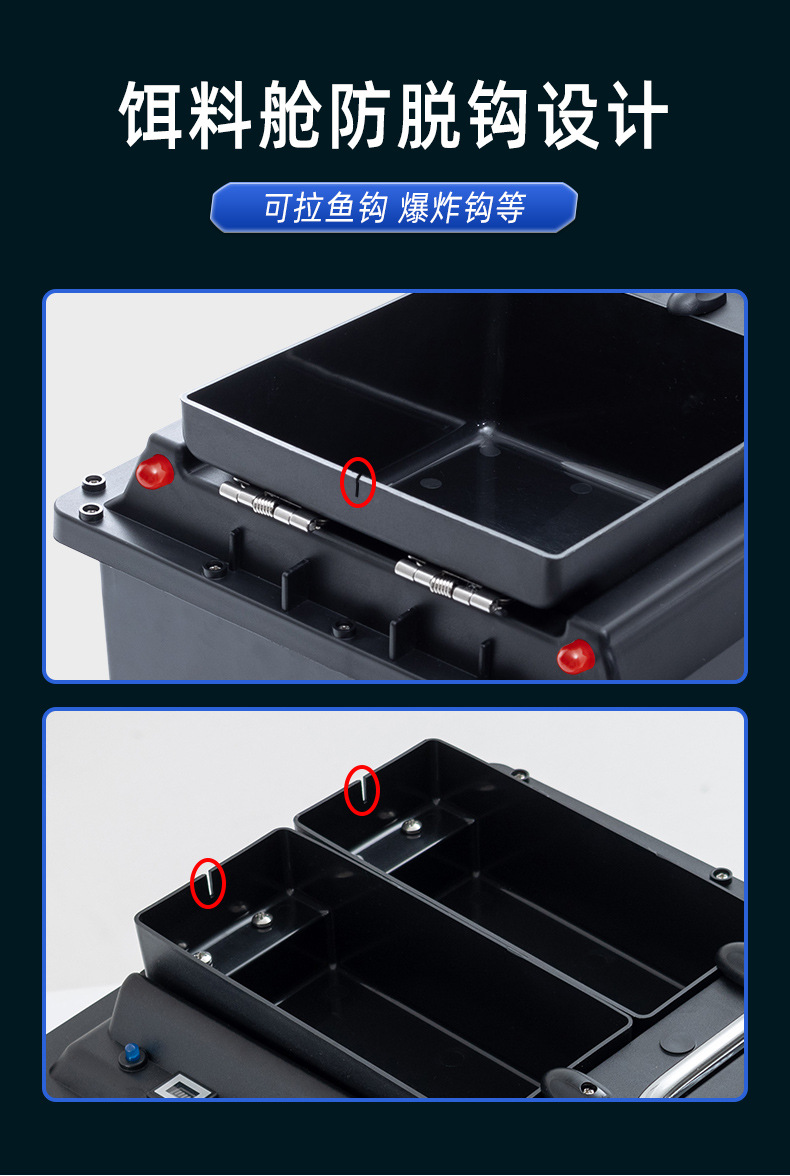 饵料舱防脱钩设计

可拉鱼钩 爆炸钩等