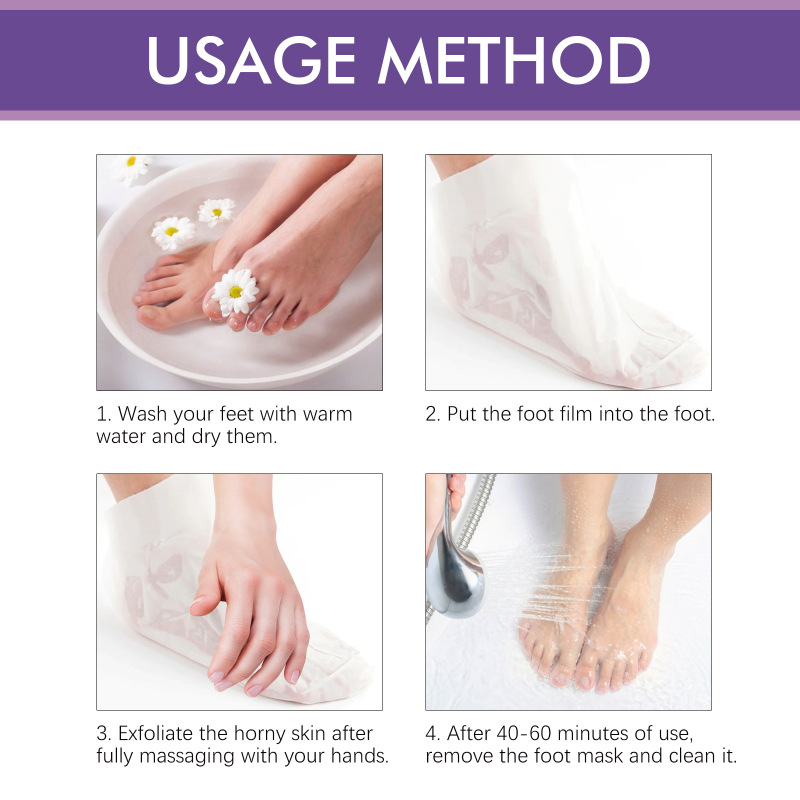 USAGE METHOD

1. Wash your feet with warm water and dry them.

2. Put the foot film into the foot.

3. Exfoliate the horny skin after fully massaging with your hands.

4. After 40-60 minutes of use, remove the foot mask and clean it.