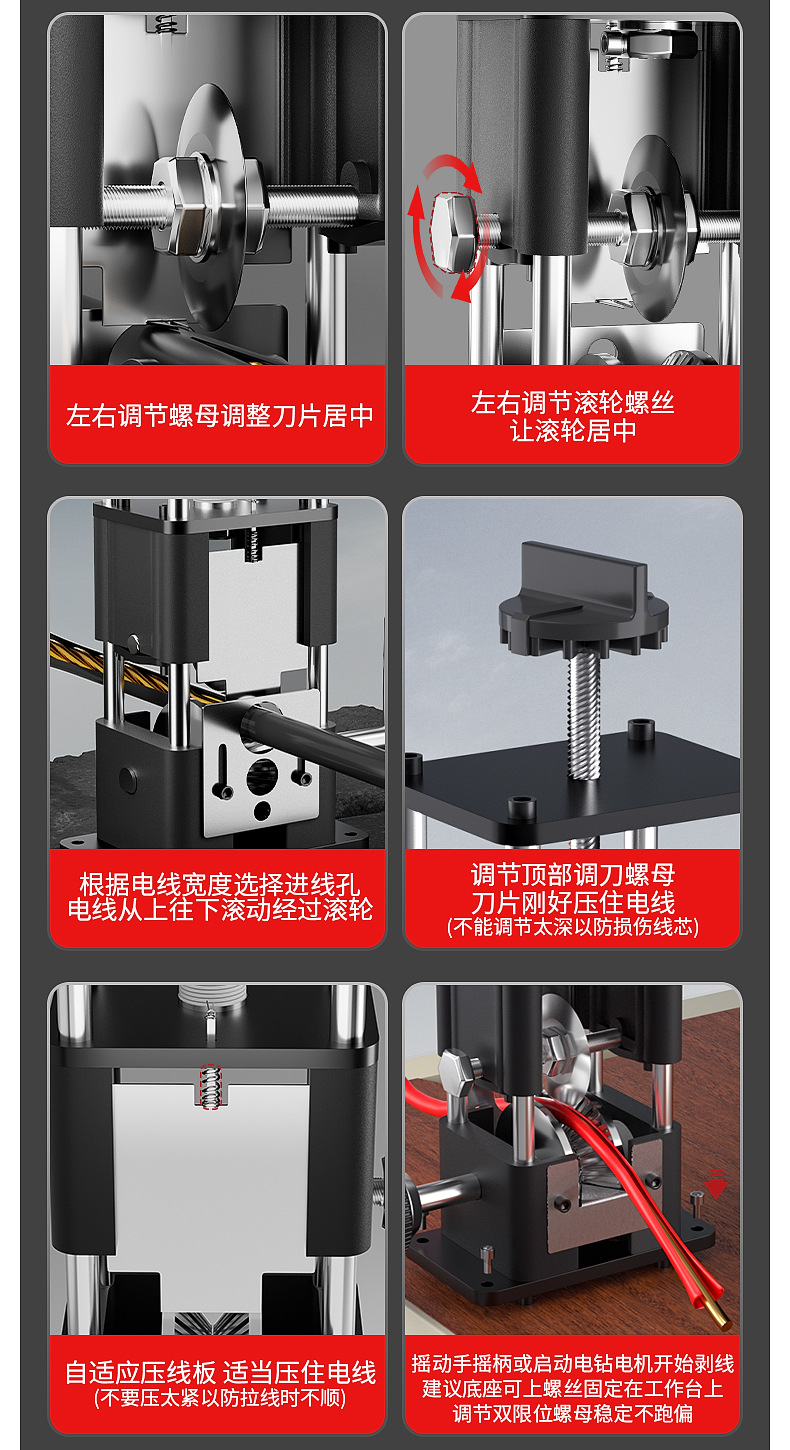 左右调节螺母调整刀片居中

左右调节滚轮螺丝
让滚轮居中

根据电线宽度选择进线孔
电线从上往下滚动经过滚轮

调节顶部调刀螺母
刀片刚好压住电线
(不能调节太深以防损伤线芯)

自适应压线板 适当压住电线
(不要压太紧以防拉线时不顺)

摇动手摇柄或启动电钻电机开始剥线
建议底座可上螺丝固定在工作台上
调节双限位螺母稳定不跑偏