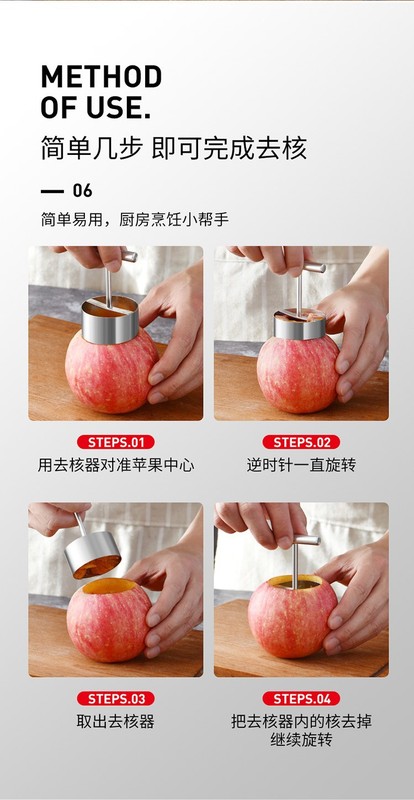 METHOD OF USE.
简单几步 即可完成去核

— 06

简单易用，厨房烹饪小帮手

STEPS.01
用去核器对准苹果中心

STEPS.02
逆时针一直旋转

STEPS.03
取出去核器

STEPS.04
把去核器内的核去掉
继续旋转