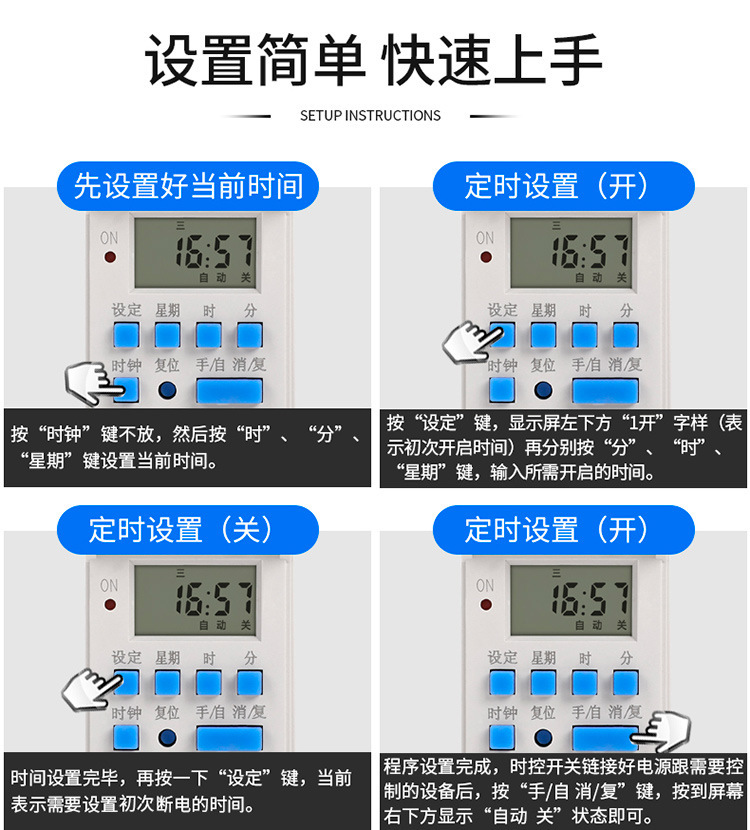 设置简单 快速上手

SETUP INSTRUCTIONS

先设置好当前时间

ON

三

16:57

自动 关

设定 星期 时 分

时钟 复位 手/自 消/复

按“时钟”键不放，然后按“时”、“分”、“星期”键设置当前时间。

定时设置（开）

ON

三

16:57

自动 关

设定 星期 时 分

时钟 复位 手/自 消/复

按“设定”键，显示屏左下方“1开”字样（表示初次开启时间）再分别按“分”、“时”、“星期”键，输入所需开启的时间。

定时设置（关）

ON

三

16:57

自动 关

设定 星期 时 分

时钟 复位 手/自 消/复

时间设置完毕，再按一下“设定”键，当前表示需要设置初次断电的时间。

定时设置（开）

ON

三

16:57

自动 关

设定 星期 时 分

时钟 复位 手/自 消/复

程序设置完成，时控开关链接好电源跟需要控制的设备后，按“手/自 消/复”键，按到屏幕右下方显示“自动 关”状态即可。