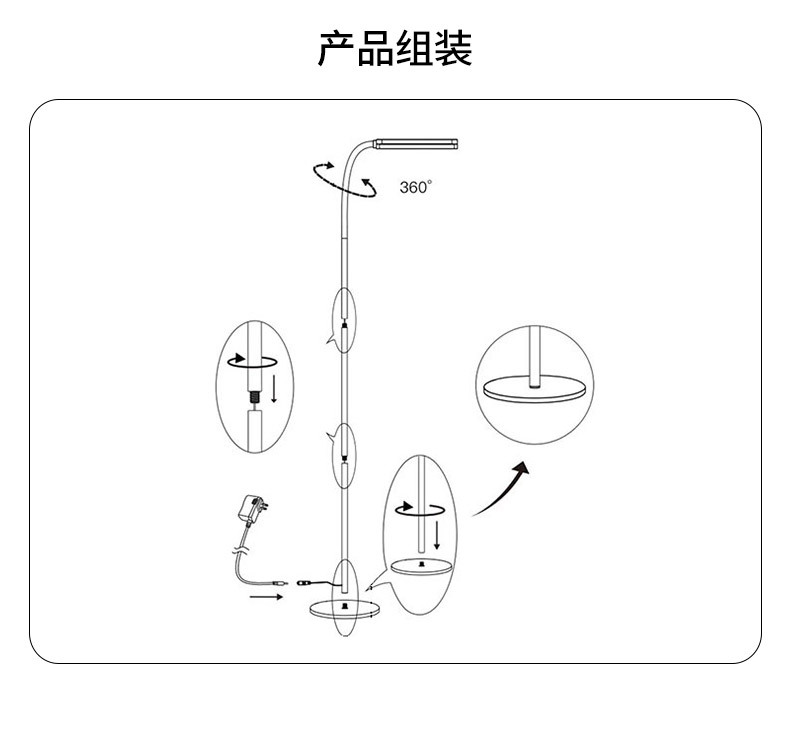 产品组装

360°