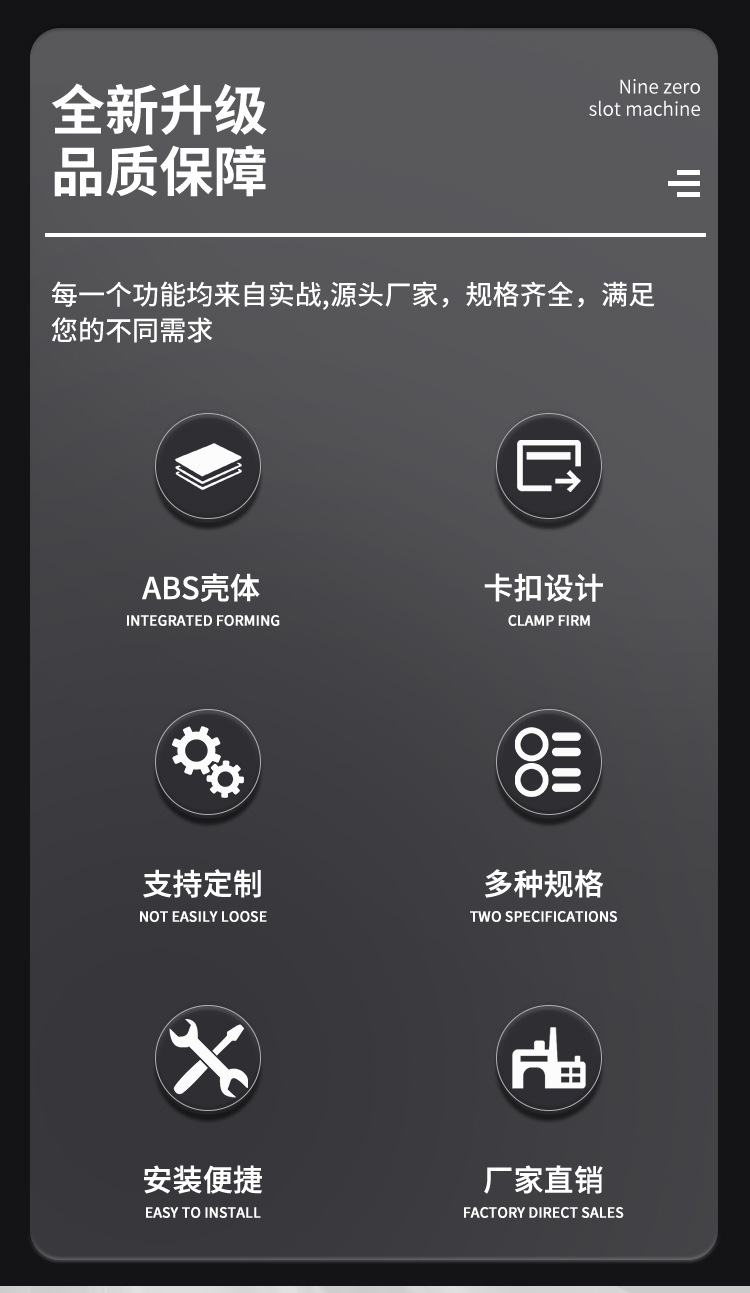 全新升级
品质保障

Nine zero
slot machine

每一个功能均来自实战,源头厂家，规格齐全，满足您的不同需求

ABS壳体
INTEGRATED FORMING

卡扣设计
CLAMP FIRM

支持定制
NOT EASILY LOOSE

多种规格
TWO SPECIFICATIONS

安装便捷
EASY TO INSTALL

厂家直销
FACTORY DIRECT SALES