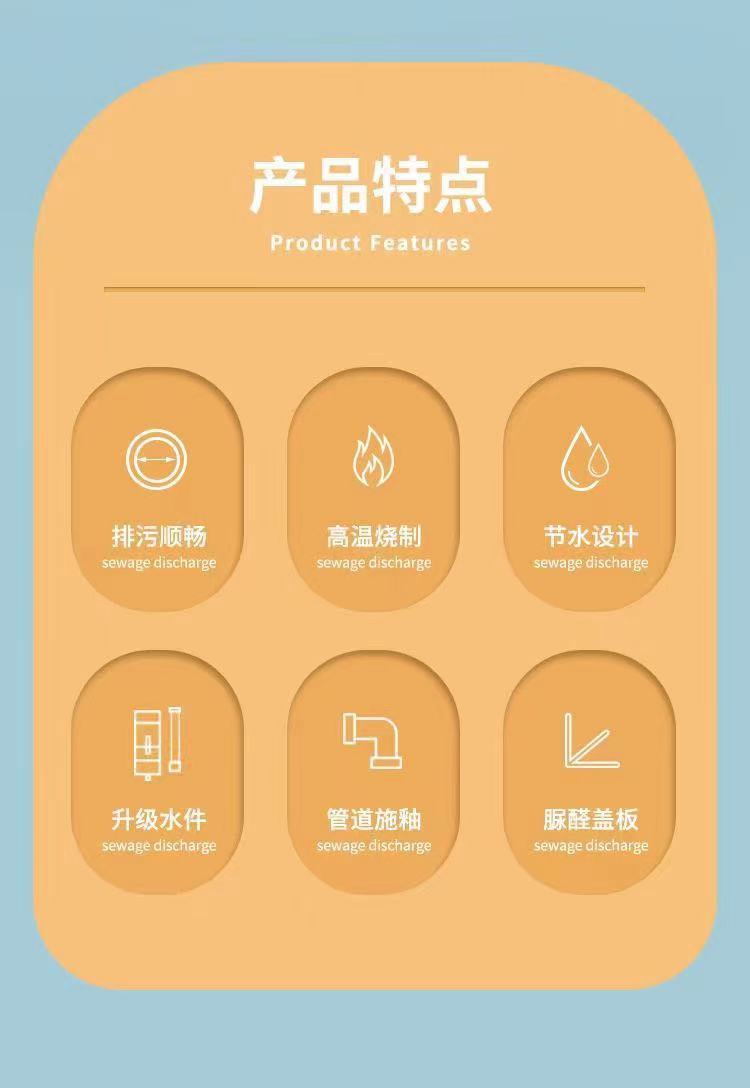 产品特点
Product Features

排污顺畅
sewage discharge

高温烧制
sewage discharge

节水设计
sewage discharge

升级水件
sewage discharge

管道施釉
sewage discharge

脲醛盖板
sewage discharge