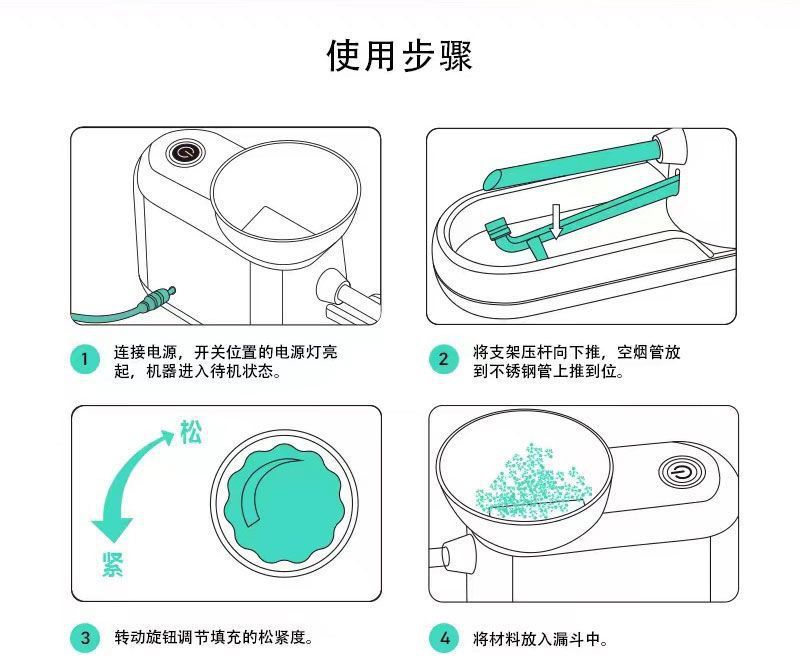 使用步骤

1 连接电源，开关位置的电源灯亮起，机器进入待机状态。

2 将支架压杆向下推，空烟管放到不锈钢管上推到位。

松

紧

3 转动旋钮调节填充的松紧度。

4 将材料放入漏斗中。