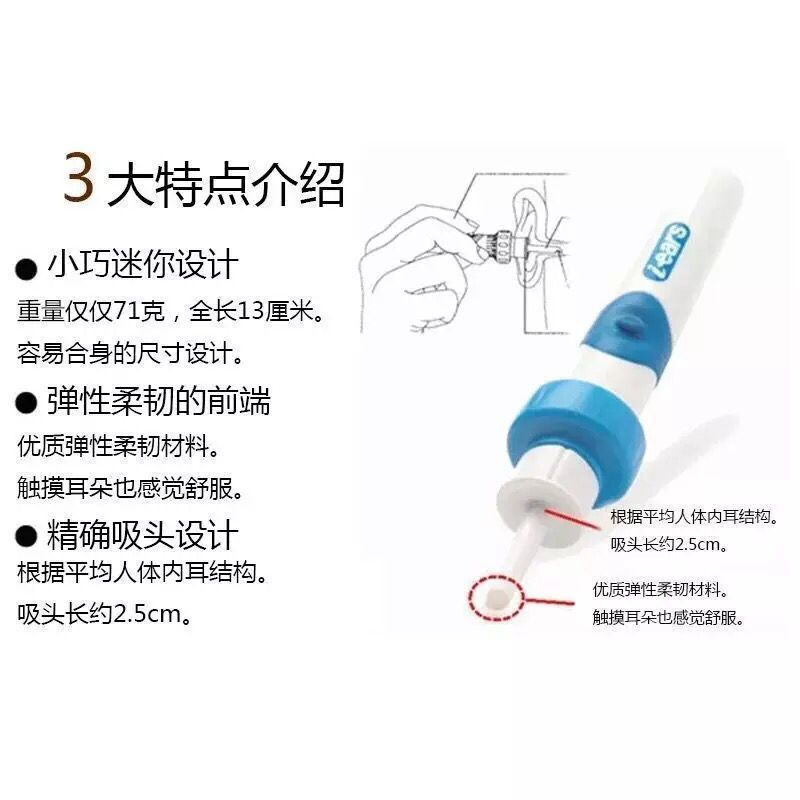 3 大特点介绍

● 小巧迷你设计

重量仅仅71克，全长13厘米。

容易合身的尺寸设计。

● 弹性柔韧的前端

优质弹性柔韧材料。

触摸耳朵也感觉舒服。

● 精确吸头设计

根据平均人体内耳结构。

吸头长约2.5cm。

i-ears

根据平均人体内耳结构。

吸头长约2.5cm。

优质弹性柔韧材料。

触摸耳朵也感觉舒服。