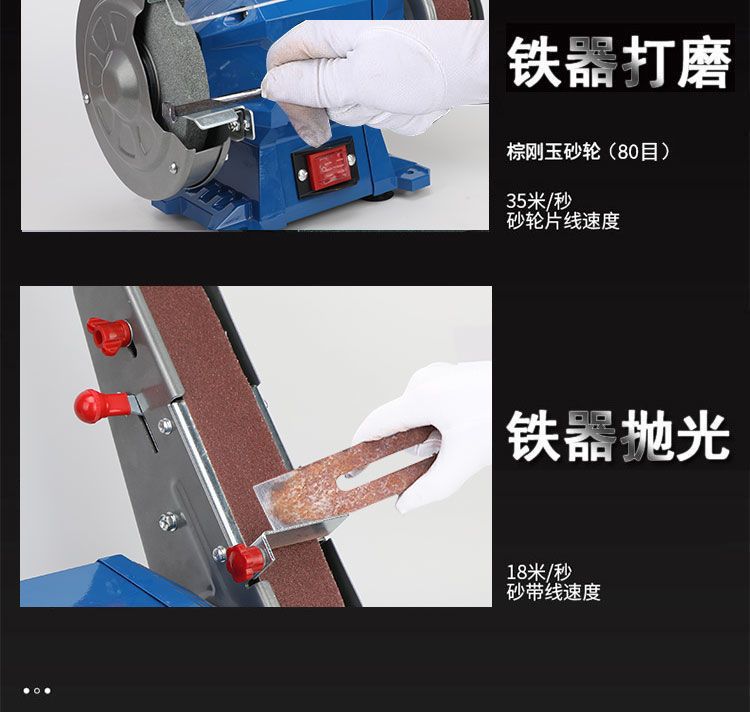 铁器打磨

棕刚玉砂轮（80目）

35米/秒
砂轮片线速度

铁器抛光

18米/秒
砂带线速度