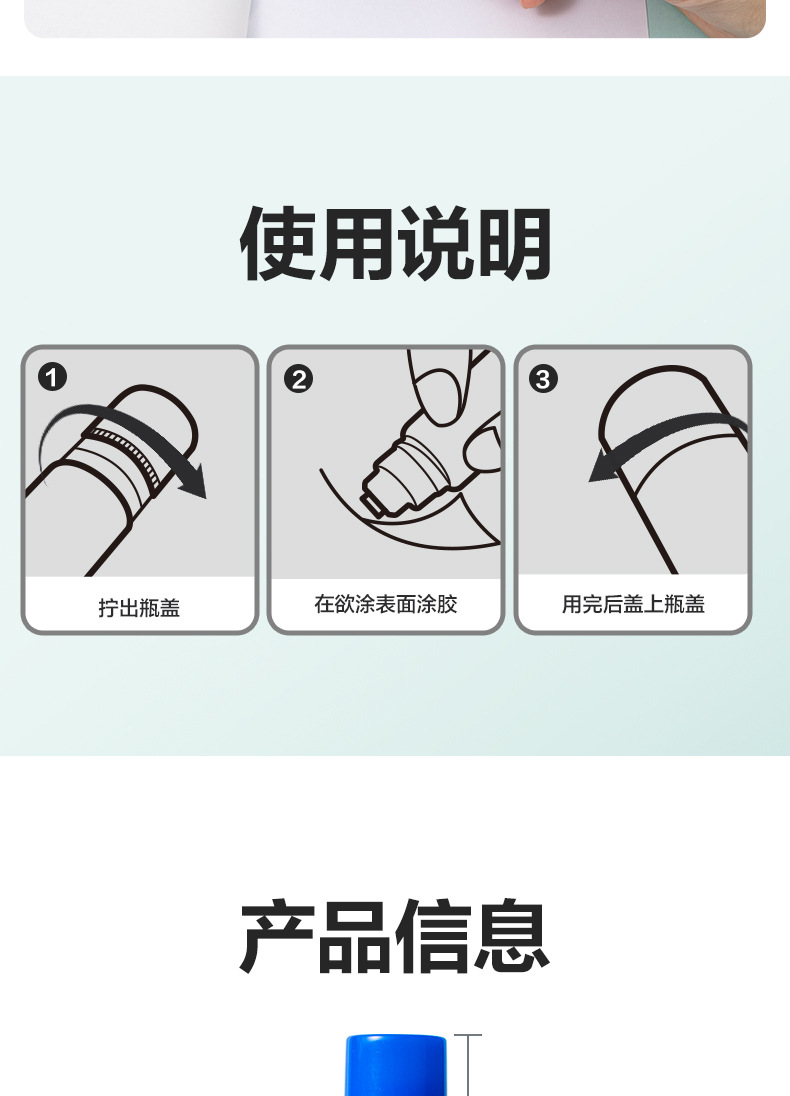 使用说明

1
拧出瓶盖

2
在欲涂表面涂胶

3
用完后盖上瓶盖

产品信息