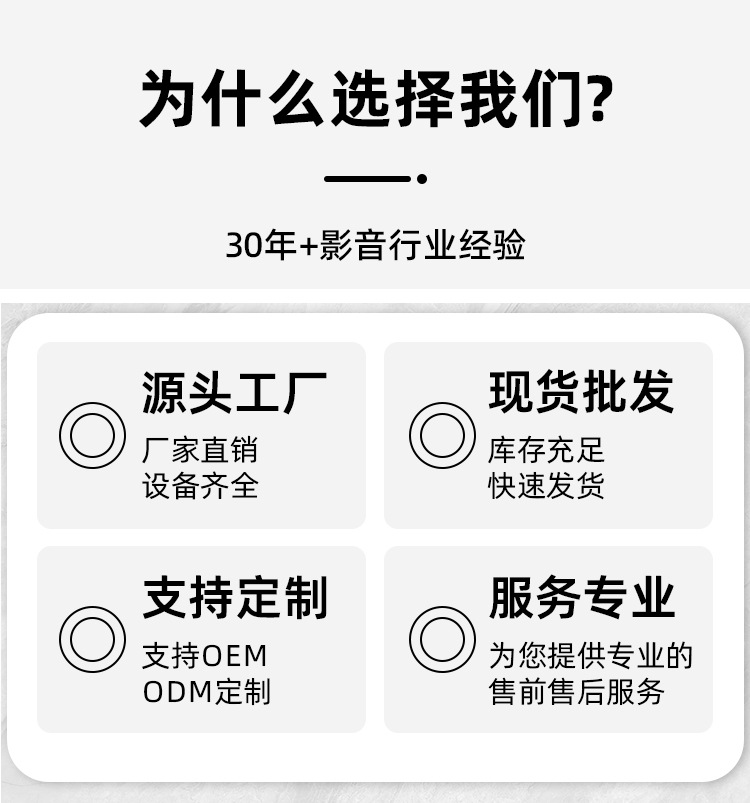 为什么选择我们?

30年+影音行业经验

源头工厂

厂家直销
设备齐全

现货批发

库存充足
快速发货

支持定制

支持OEM
ODM定制

服务专业

为您提供专业的
售前售后服务