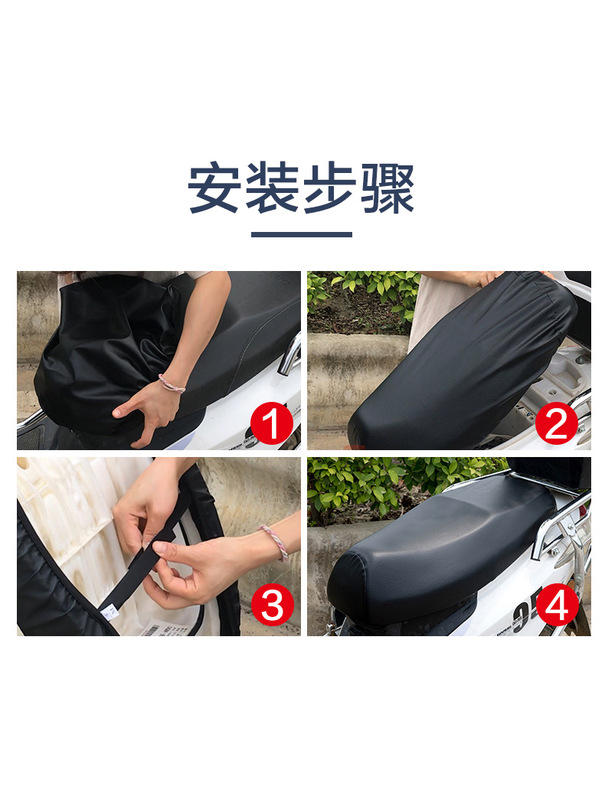 安装步骤

1

2

3

4