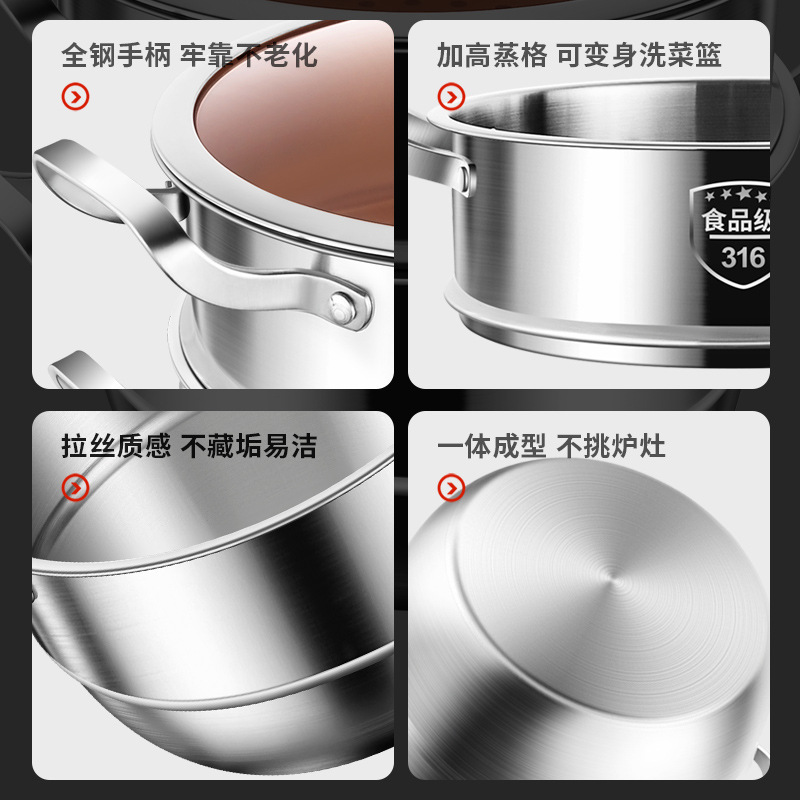 全钢手柄 牢靠不老化

加高蒸格 可变身洗菜篮

食品级
316

拉丝质感 不藏垢易洁

一体成型 不挑炉灶