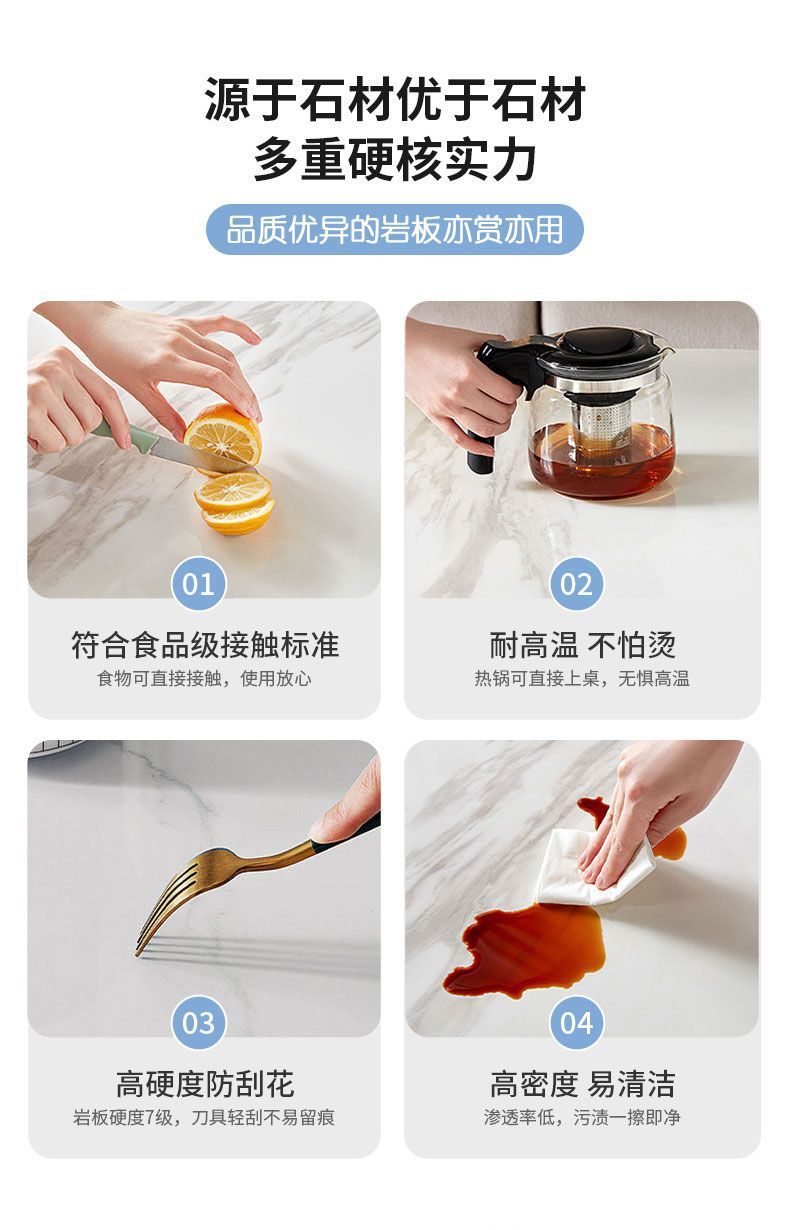 源于石材优于石材
多重硬核实力

品质优异的岩板亦赏亦用

01
符合食品级接触标准
食物可直接接触，使用放心

02
耐高温 不怕烫
热锅可直接上桌，无惧高温

03
高硬度防刮花
岩板硬度7级，刀具轻刮不易留痕

04
高密度 易清洁
渗透率低，污渍一擦即净