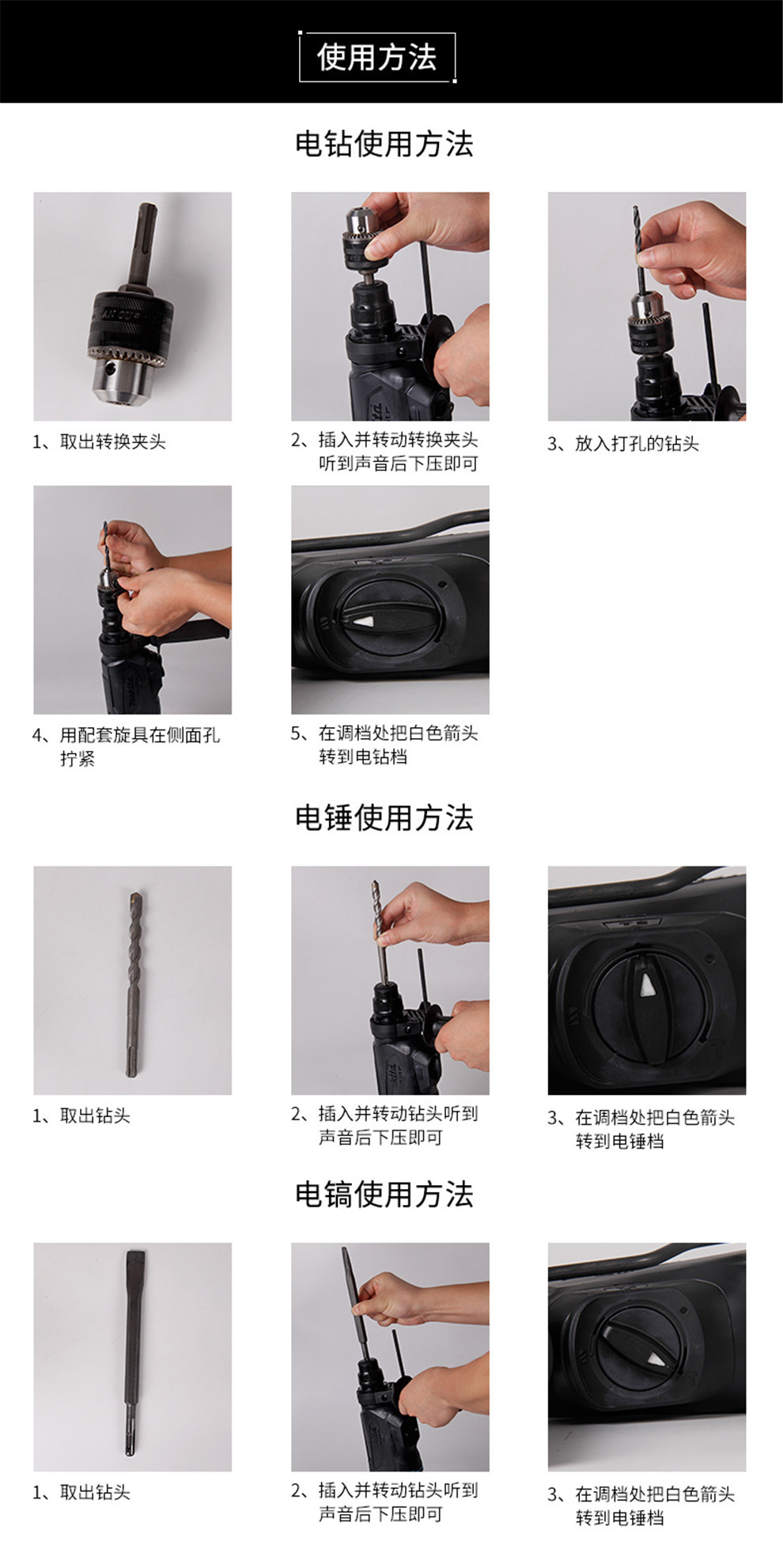 使用方法

电钻使用方法

1、取出转换夹头

2、插入并转动转换夹头听到声音后下压即可

3、放入打孔的钻头

4、用配套旋具在侧面孔拧紧

5、在调档处把白色箭头转到电钻档

电锤使用方法

1、取出钻头

2、插入并转动钻头听到声音后下压即可

3、在调档处把白色箭头转到电锤档

电镐使用方法

1、取出钻头

2、插入并转动钻头听到声音后下压即可

3、在调档处把白色箭头转到电锤档