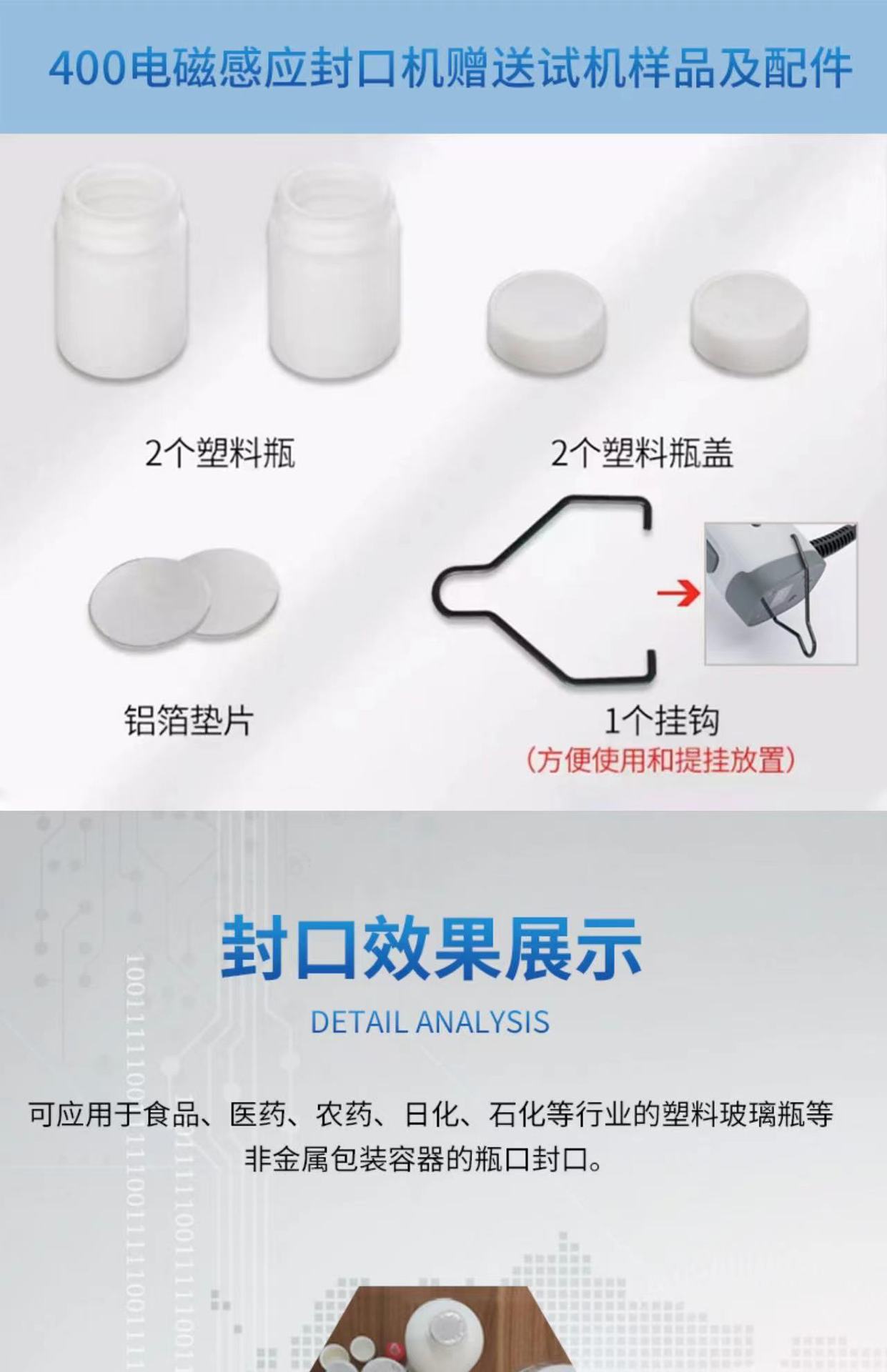 400电磁感应封口机赠送试机样品及配件

2个塑料瓶

2个塑料瓶盖

铝箔垫片

1个挂钩
（方便使用和提挂放置）

封口效果展示

DETAIL ANALYSIS

可应用于食品、医药、农药、日化、石化等行业的塑料玻璃瓶等非金属包装容器的瓶口封口。