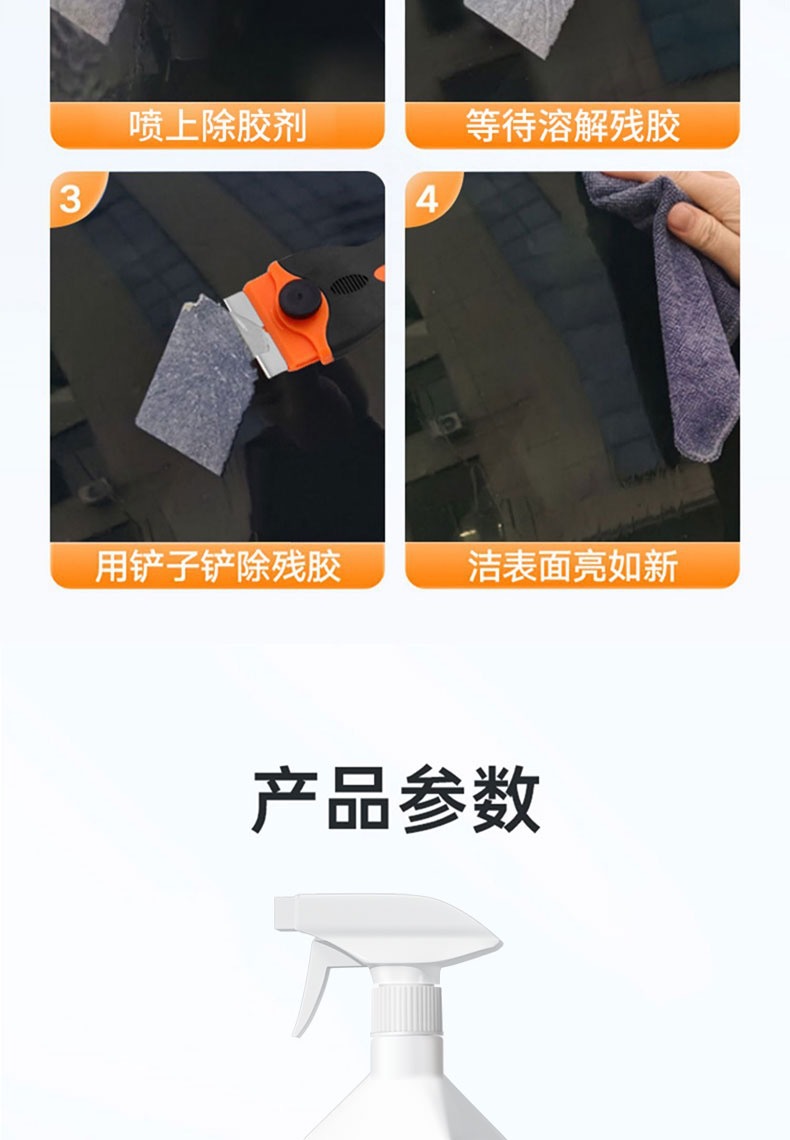 喷上除胶剂

等待溶解残胶

3
用铲子铲除残胶

4
洁表面亮如新

产品参数