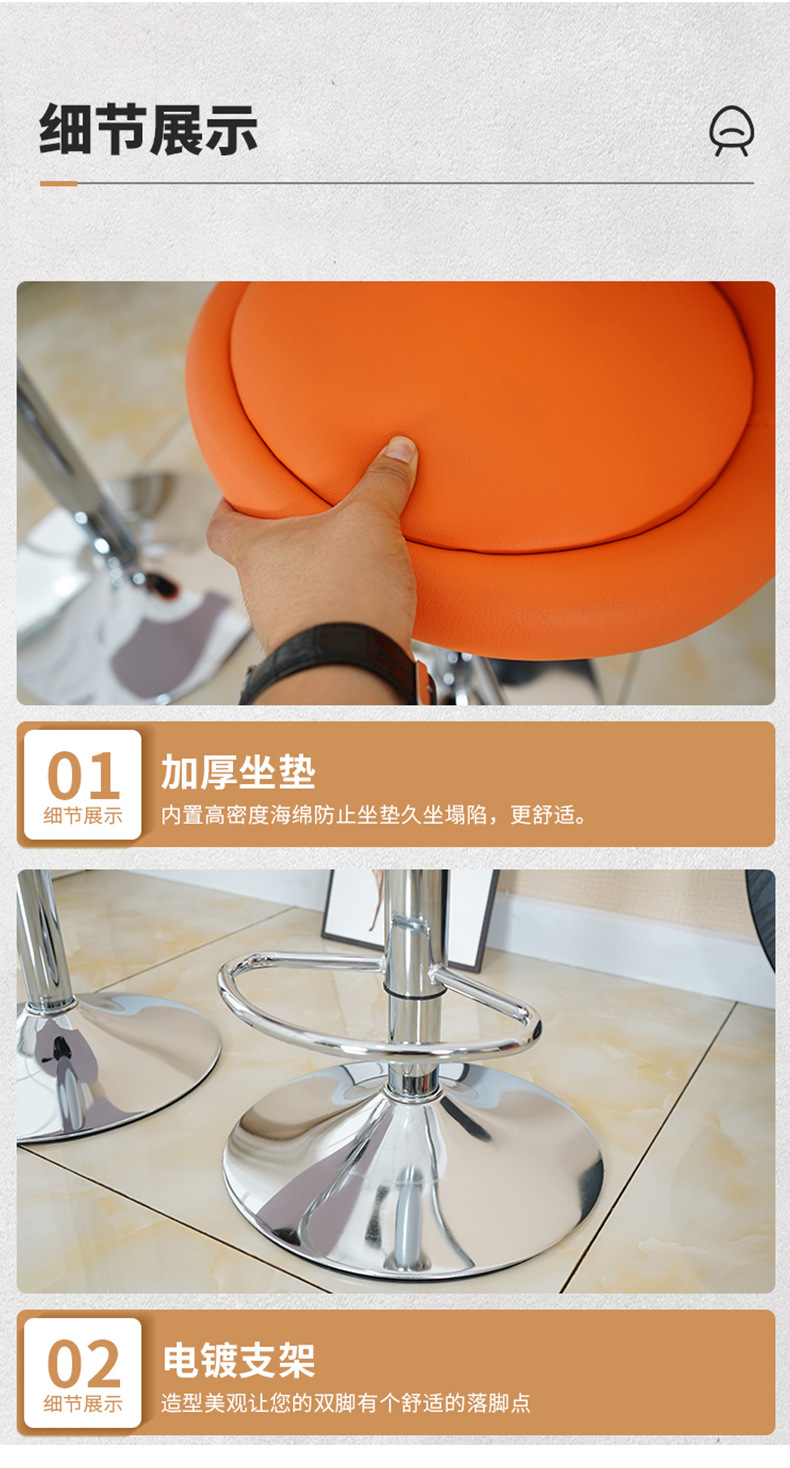 细节展示

01
细节展示
加厚坐垫
内置高密度海绵防止坐垫久坐塌陷，更舒适。

02
细节展示
电镀支架
造型美观让您的双脚有个舒适的落脚点