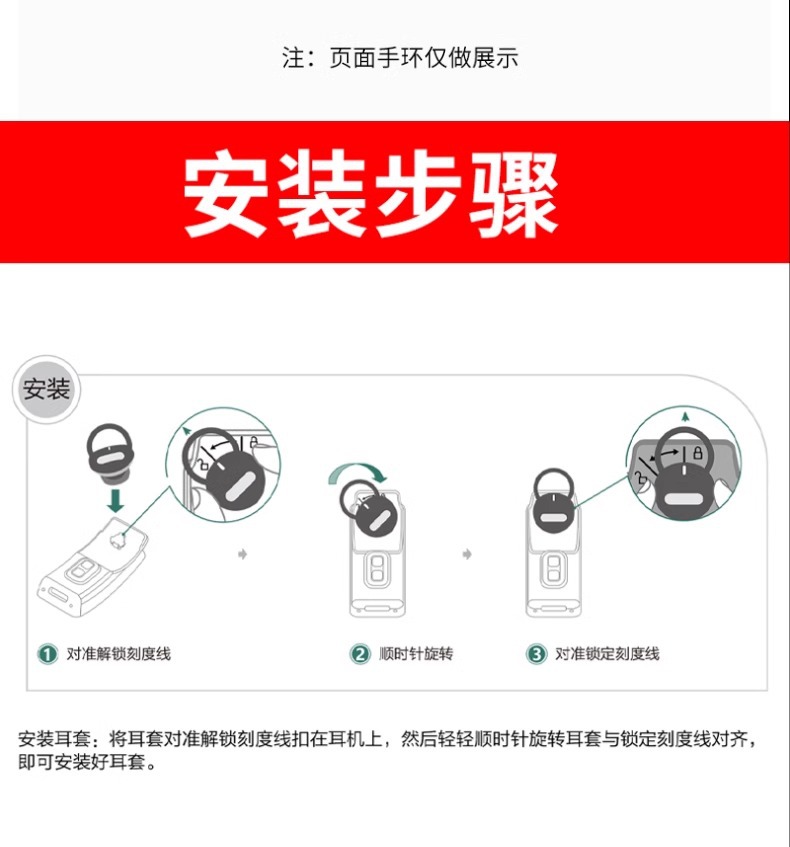 注：页面手环仅做展示

安装步骤

安装

1 对准解锁刻度线

2 顺时针旋转

3 对准锁定刻度线

安装耳套：将耳套对准解锁刻度线扣在耳机上，然后轻轻顺时针旋转耳套与锁定刻度线对齐，即可安装好耳套。