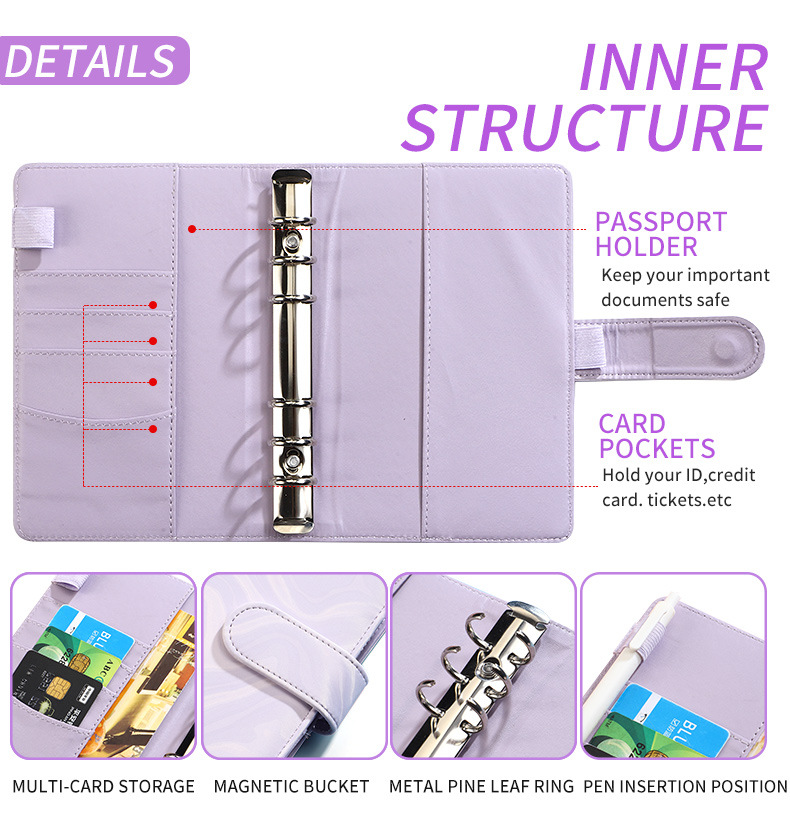 DETAILS

INNER STRUCTURE

PASSPORT HOLDER
Keep your important documents safe

CARD POCKETS
Hold your ID,credit card. tickets.etc

BLU

ABC

BLU

MULTI-CARD STORAGE

MAGNETIC BUCKET

METAL PINE LEAF RING

PEN INSERTION POSITION