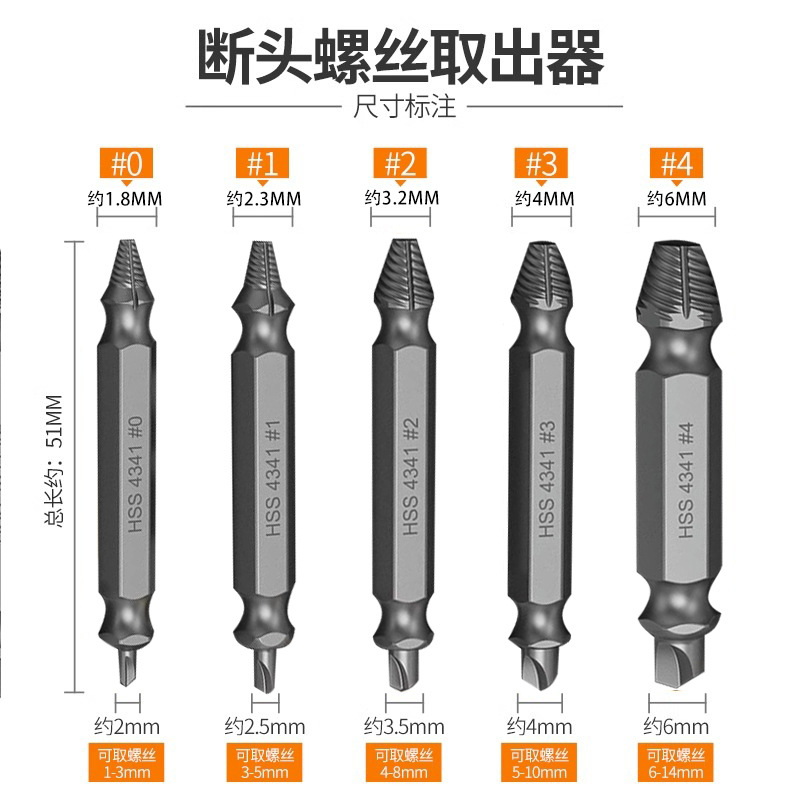 断头螺丝取出器

尺寸标注

#0
约1.8MM

#1
约2.3MM

#2
约3.2MM

#3
约4MM

#4
约6MM

总长约：51MM

HSS 4341 #0

HSS 4341 #1

HSS 4341 #2

HSS 4341 #3

HSS 4341 #4

约2mm
可取螺丝 1-3mm

约2.5mm
可取螺丝 3-5mm

约3.5mm
可取螺丝 4-8mm

约4mm
可取螺丝 5-10mm

约6mm
可取螺丝 6-14mm