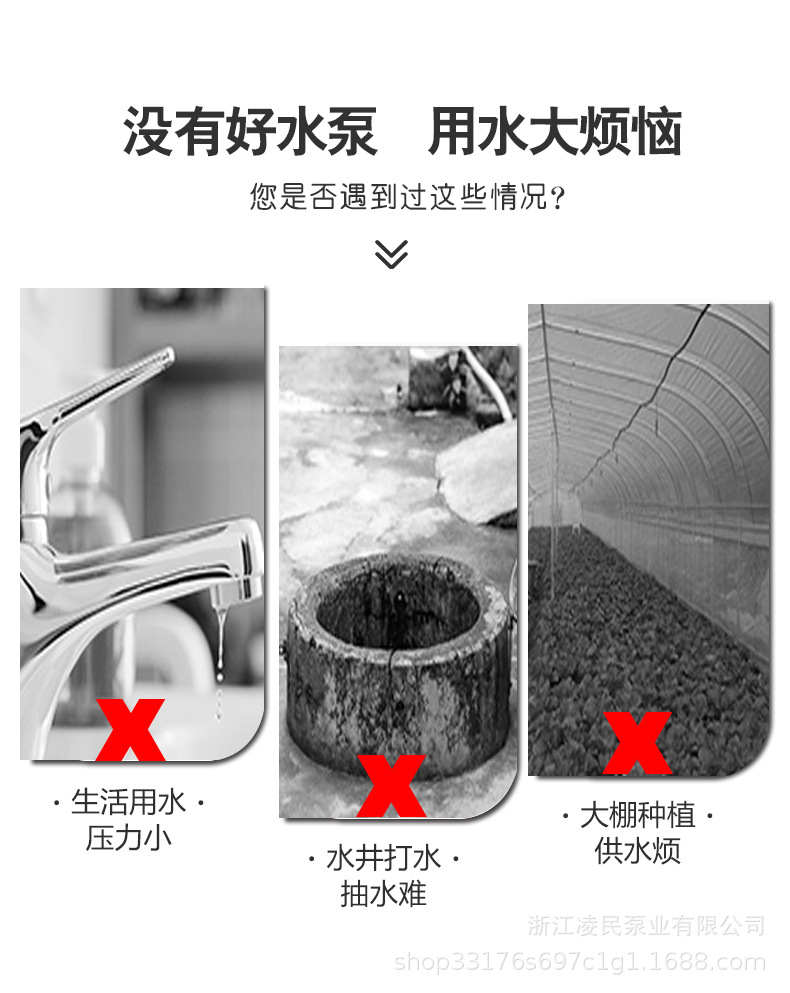 没有好水泵　用水大烦恼

您是否遇到过这些情况?

X

· 生活用水 ·
压力小

X

· 水井打水 ·
抽水难

X

· 大棚种植 ·
供水烦

浙江凌民泵业有限公司
shop33176s697c1g1.1688.com