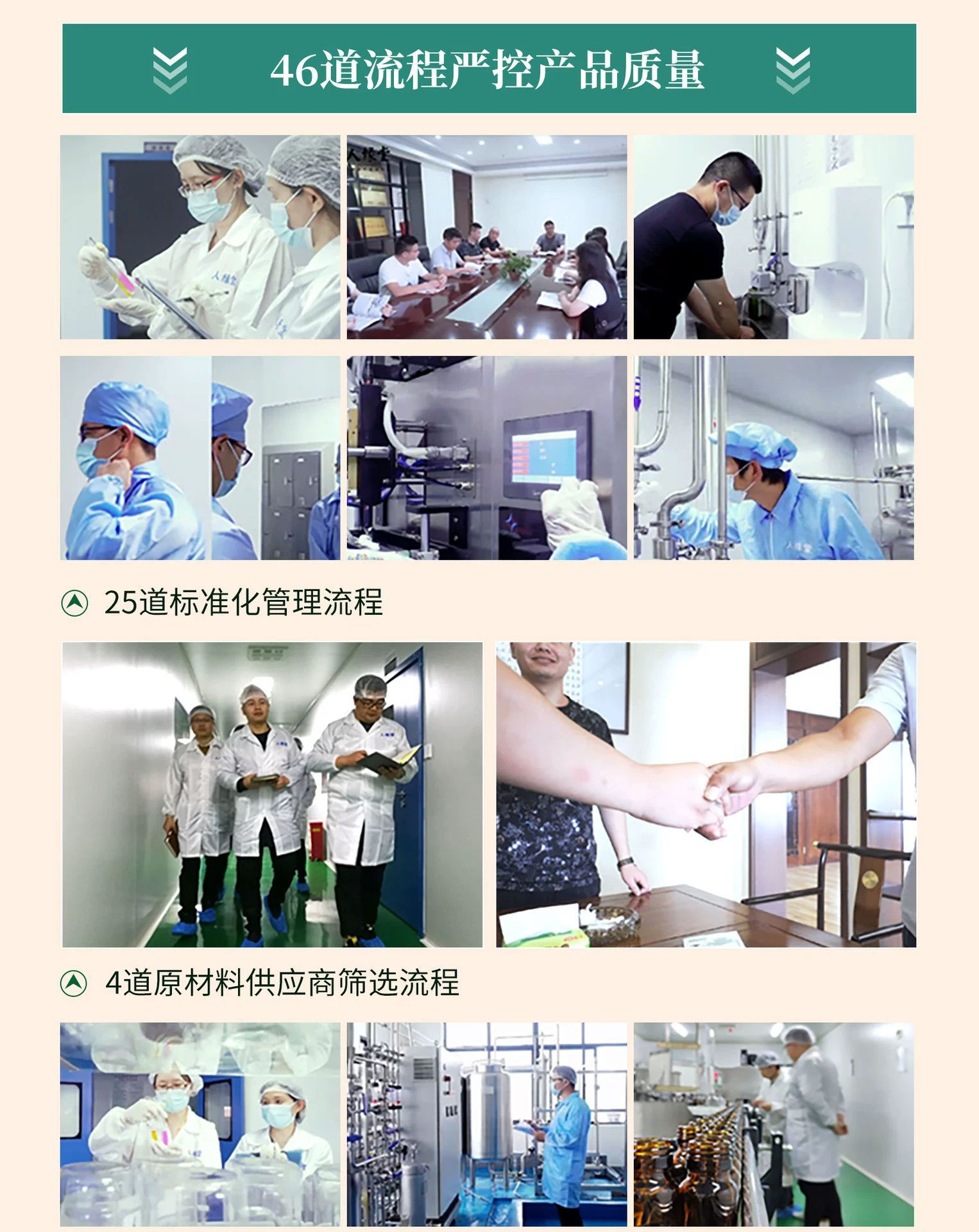 46道流程严控产品质量

25道标准化管理流程

4道原材料供应商筛选流程