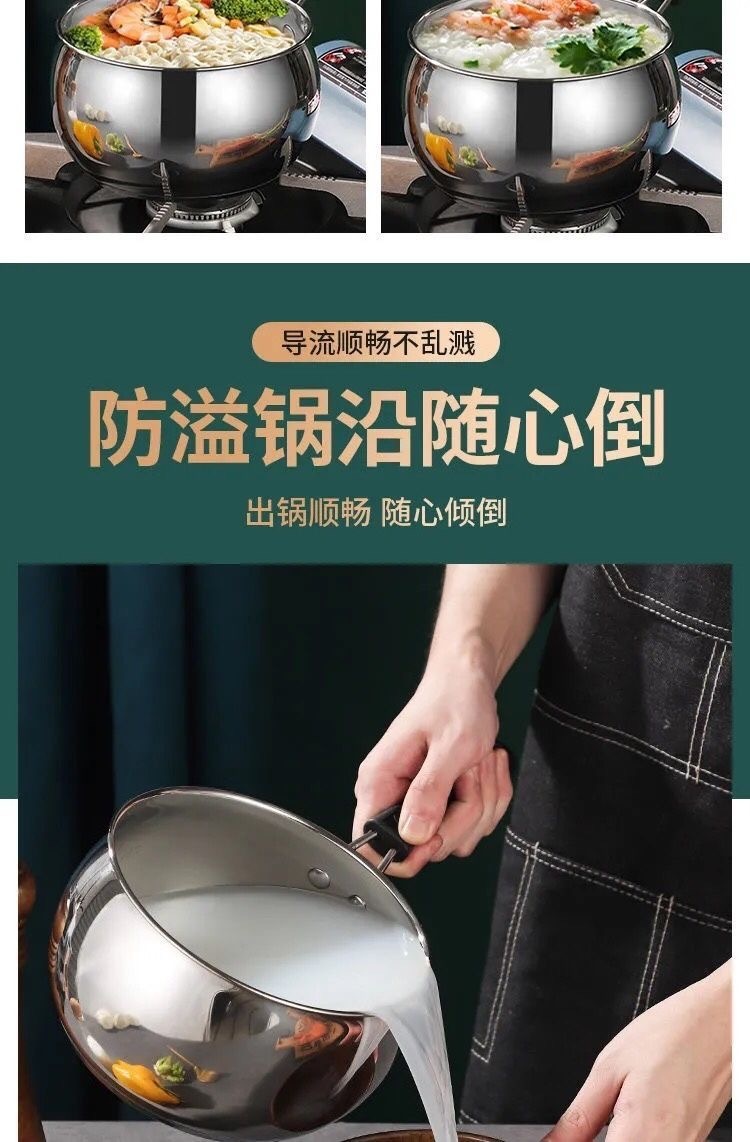 导流顺畅不乱溅

防溢锅沿随心倒

出锅顺畅 随心倾倒