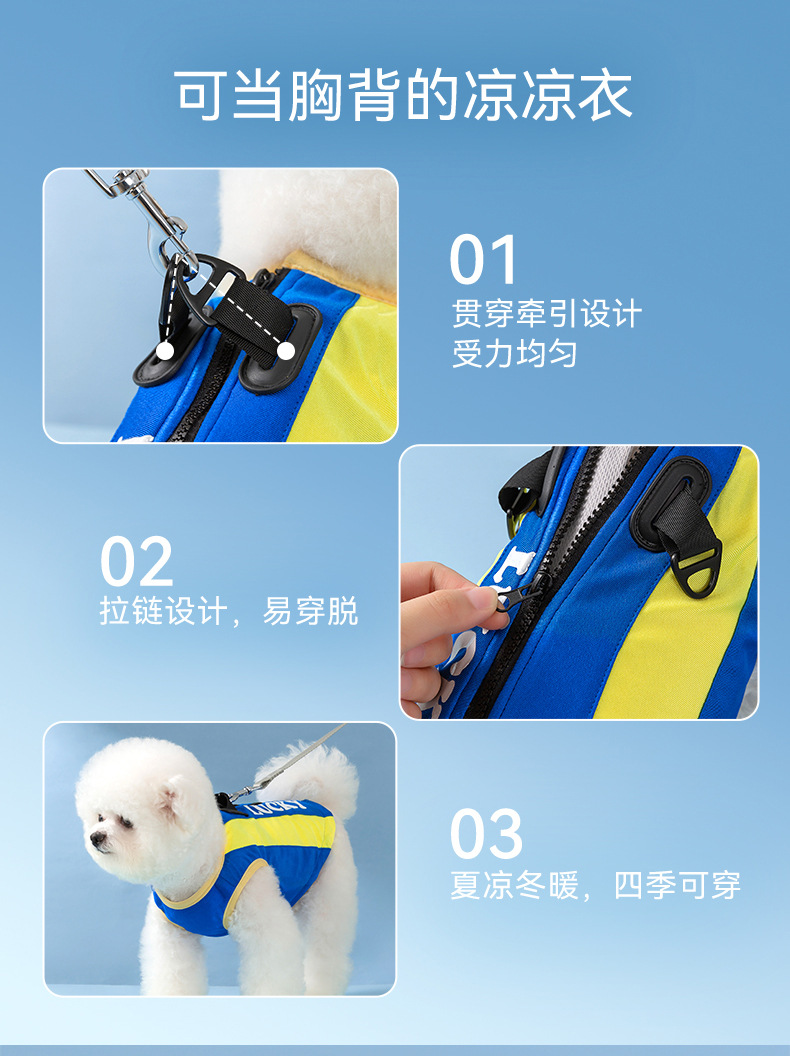 可当胸背的凉凉衣

01
贯穿牵引设计
受力均匀

02
拉链设计，易穿脱

LUCKY

03
夏凉冬暖，四季可穿