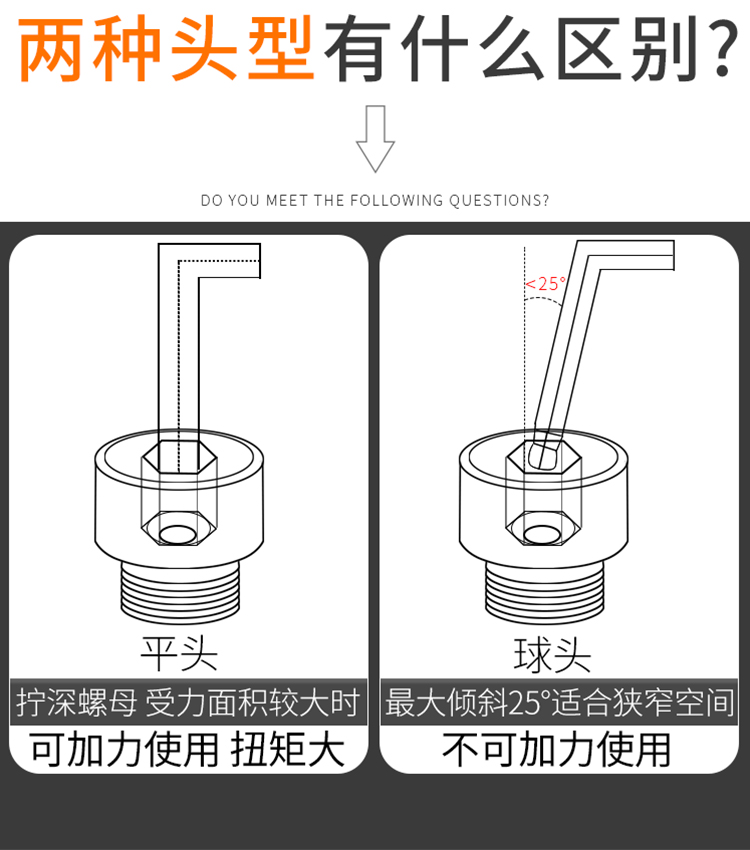 两种头型有什么区别?

DO YOU MEET THE FOLLOWING QUESTIONS?

平头

拧深螺母 受力面积较大时

可加力使用 扭矩大

<25°

球头

最大倾斜25°适合狭窄空间

不可加力使用