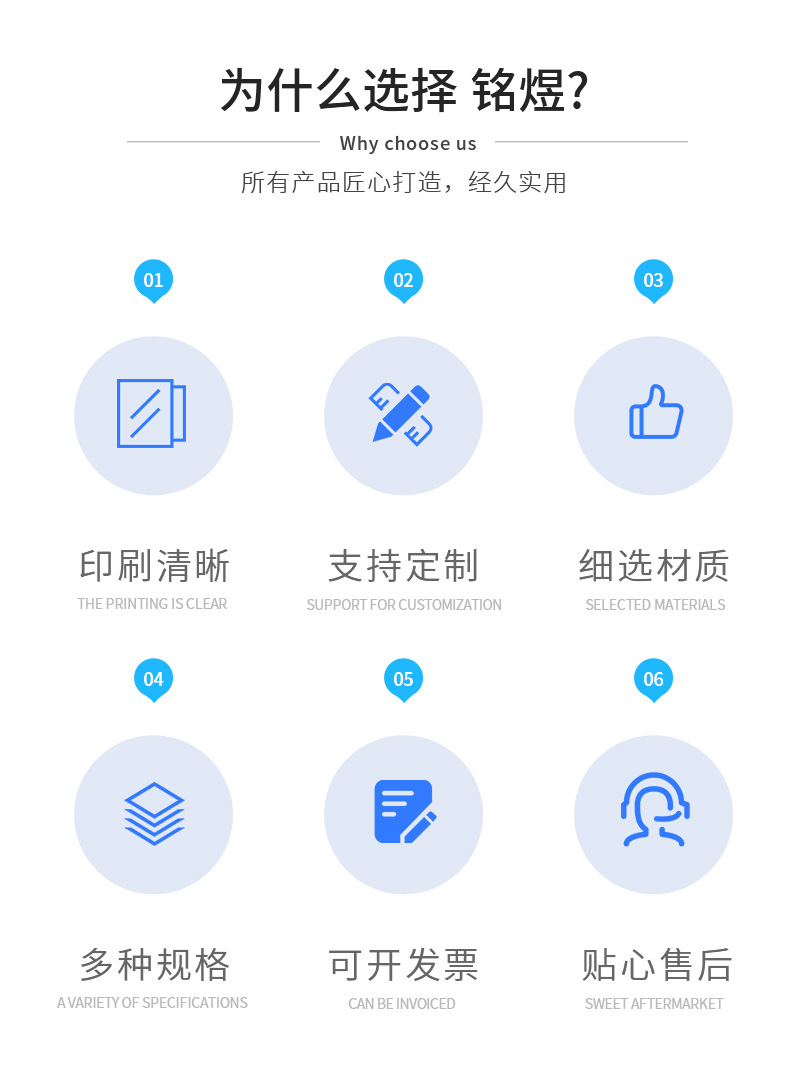 为什么选择 铭煜?

Why choose us

所有产品匠心打造，经久实用

01

印刷清晰
THE PRINTING IS CLEAR

02

支持定制
SUPPORT FOR CUSTOMIZATION

03

细选材质
SELECTED MATERIALS

04

多种规格
A VARIETY OF SPECIFICATIONS

05

可开发票
CAN BE INVOICED

06

贴心售后
SWEET AFTERMARKET