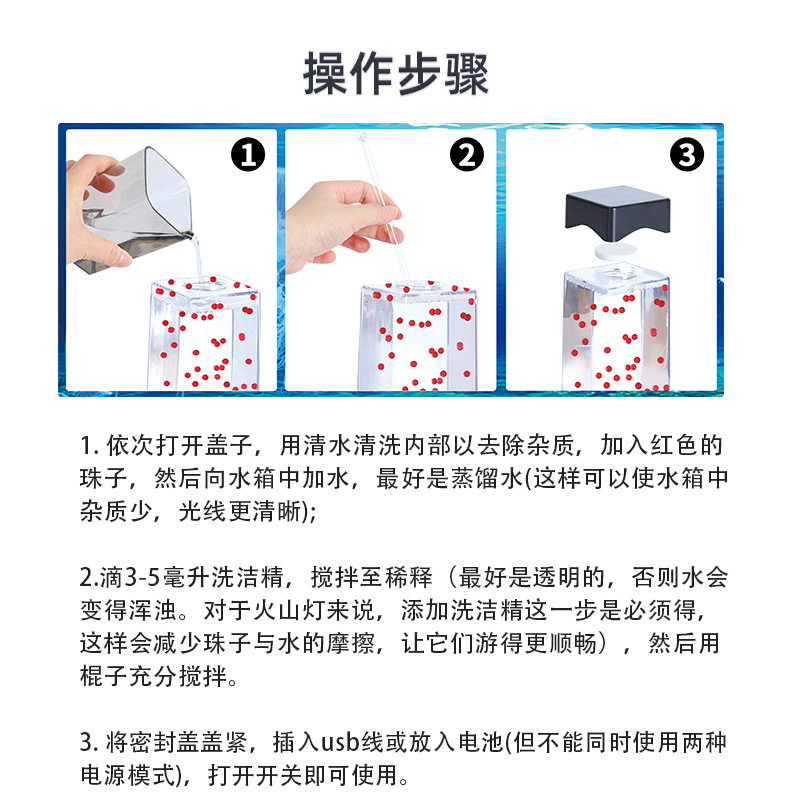 操作步骤

1

2

3

1. 依次打开盖子，用清水清洗内部以去除杂质，加入红色的珠子，然后向水箱中加水，最好是蒸馏水(这样可以使水箱中杂质少，光线更清晰);

2.滴3-5毫升洗洁精，搅拌至稀释（最好是透明的，否则水会变得浑浊。对于火山灯来说，添加洗洁精这一步是必须得，这样会减少珠子与水的摩擦，让它们游得更顺畅），然后用棍子充分搅拌。

3. 将密封盖盖紧，插入usb线或放入电池(但不能同时使用两种电源模式)，打开开关即可使用。