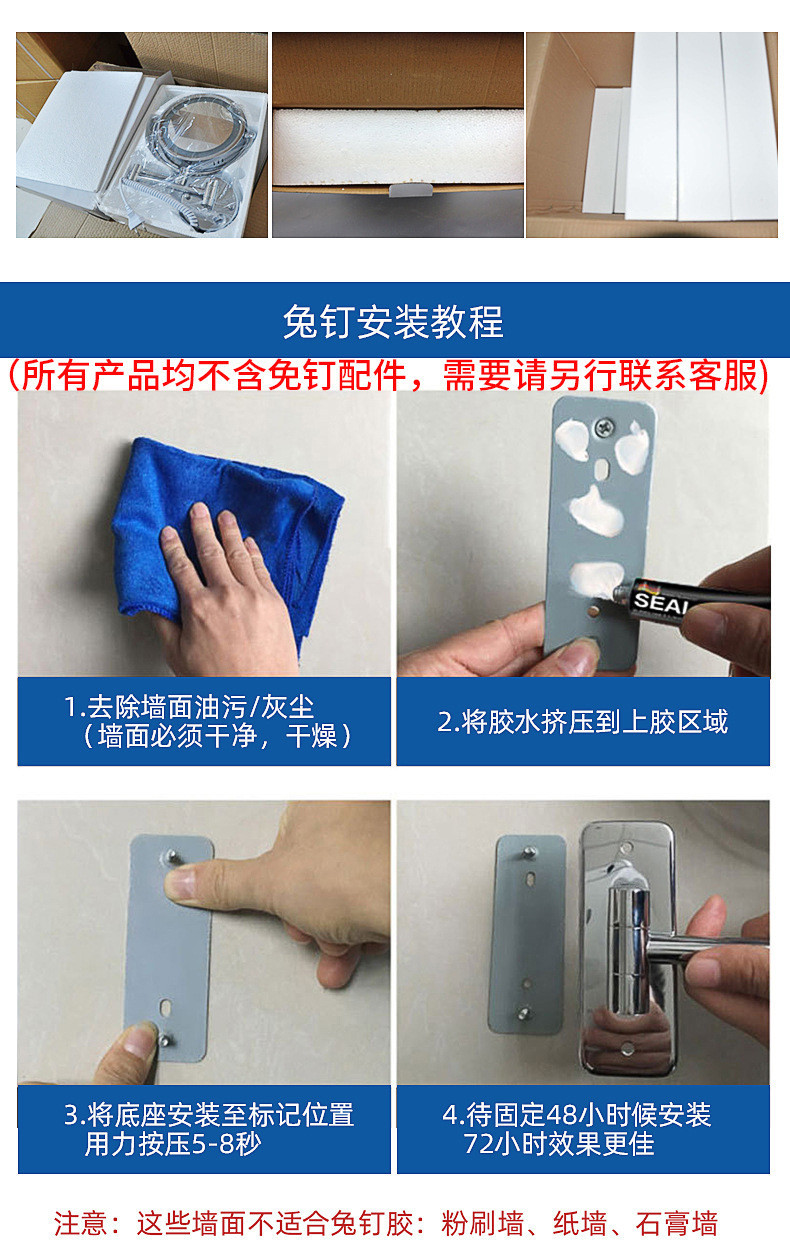 免钉安装教程

(所有产品均不含免钉配件，需要请另行联系客服)

SEAL

1.去除墙面油污/灰尘
（墙面必须干净，干燥）

2.将胶水挤压到上胶区域

3.将底座安装至标记位置
用力按压5-8秒

4.待固定48小时候安装
72小时效果更佳

注意：这些墙面不适合免钉胶：粉刷墙、纸墙、石膏墙