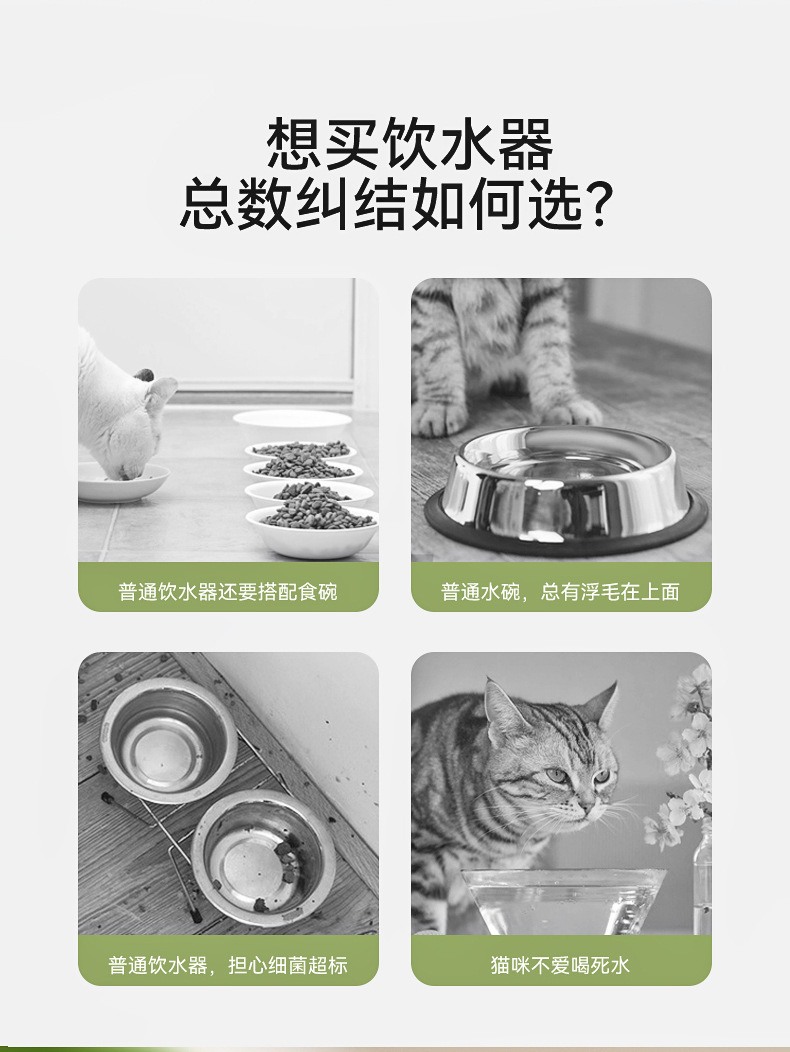 想买饮水器
总数纠结如何选？

普通饮水器还要搭配食碗

普通水碗，总有浮毛在上面

普通饮水器，担心细菌超标

猫咪不爱喝死水