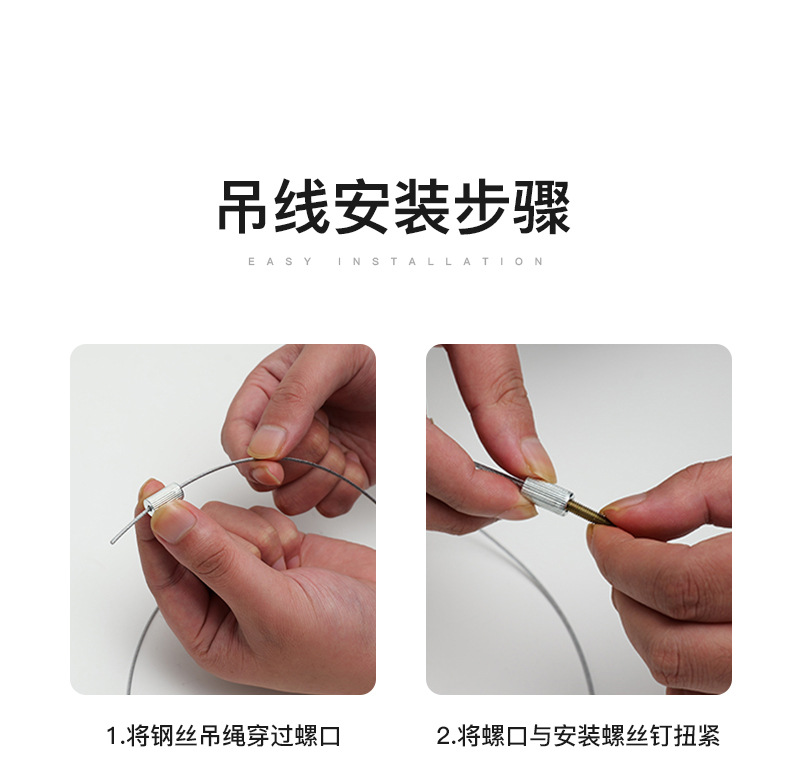 吊线安装步骤
EASY INSTALLATION

1.将钢丝吊绳穿过螺口

2.将螺口与安装螺丝钉扭紧