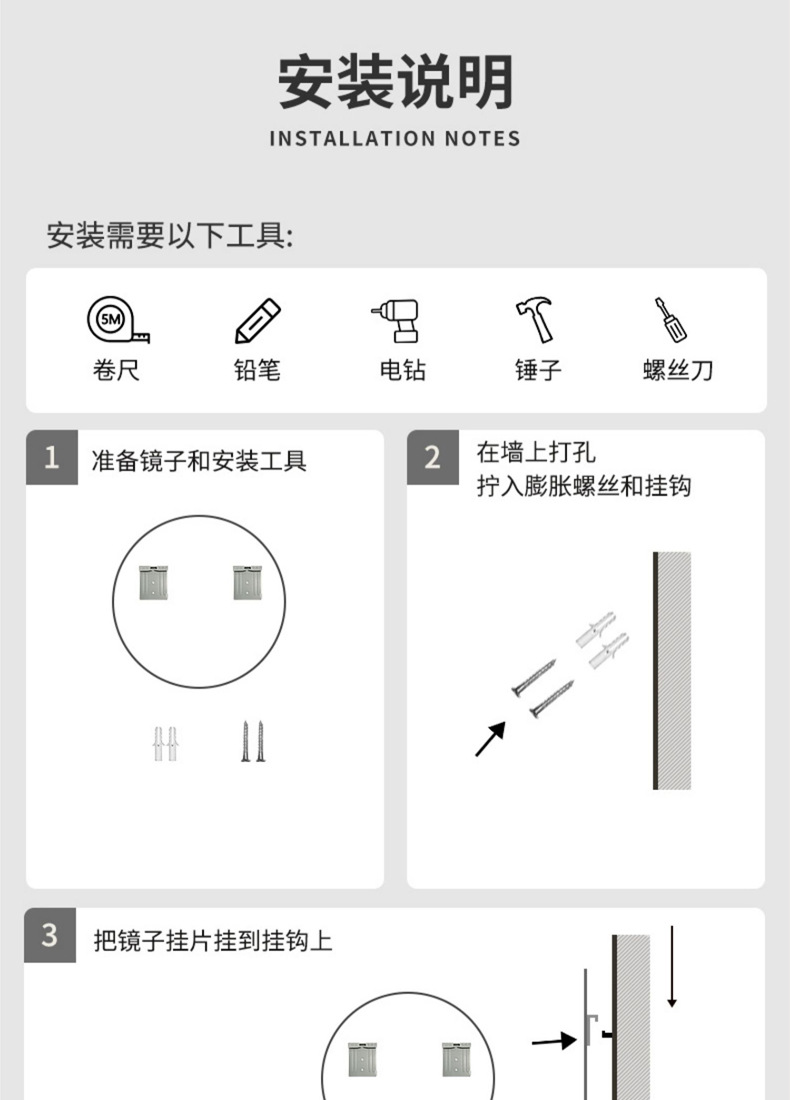 安装说明

INSTALLATION NOTES

安装需要以下工具:

5M

卷尺

铅笔

电钻

锤子

螺丝刀

1

准备镜子和安装工具

2

在墙上打孔
拧入膨胀螺丝和挂钩

3

把镜子挂片挂到挂钩上