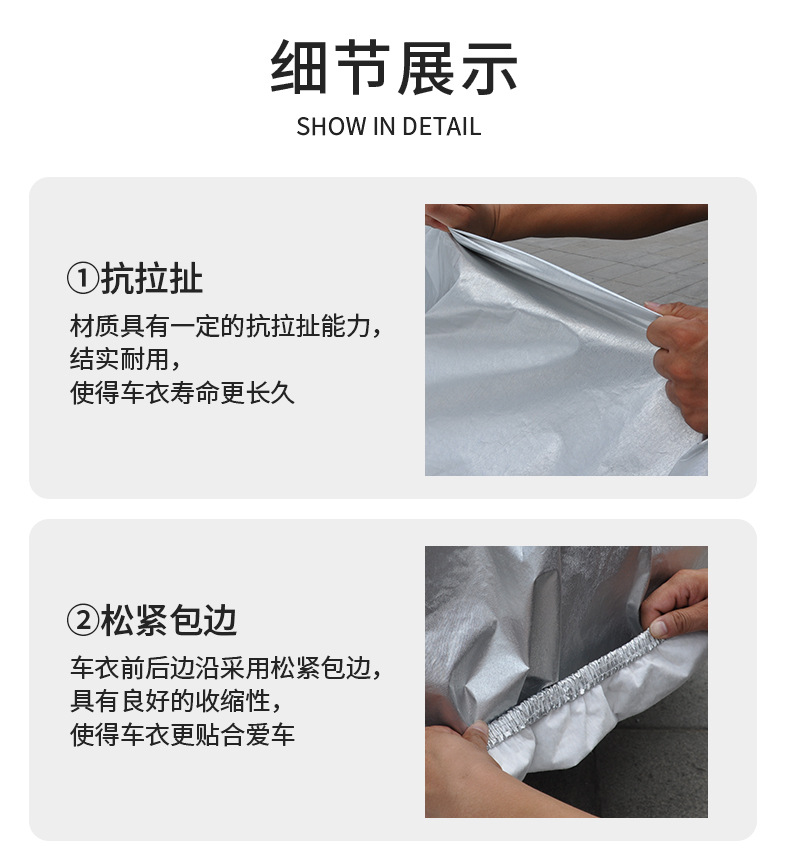 细节展示
SHOW IN DETAIL

①抗拉扯
材质具有一定的抗拉扯能力，
结实耐用，
使得车衣寿命更长久

②松紧包边
车衣前后边沿采用松紧包边，
具有良好的收缩性，
使得车衣更贴合爱车