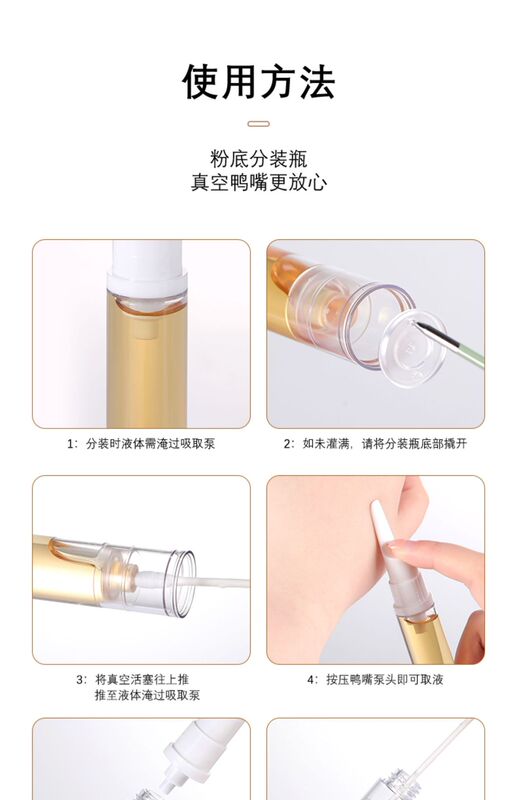 使用方法

粉底分装瓶
真空鸭嘴更放心

1：分装时液体需淹过吸取泵

2：如未灌满，请将分装瓶底部撬开

3：将真空活塞往上推
推至液体淹过吸取泵

4：按压鸭嘴泵头即可取液