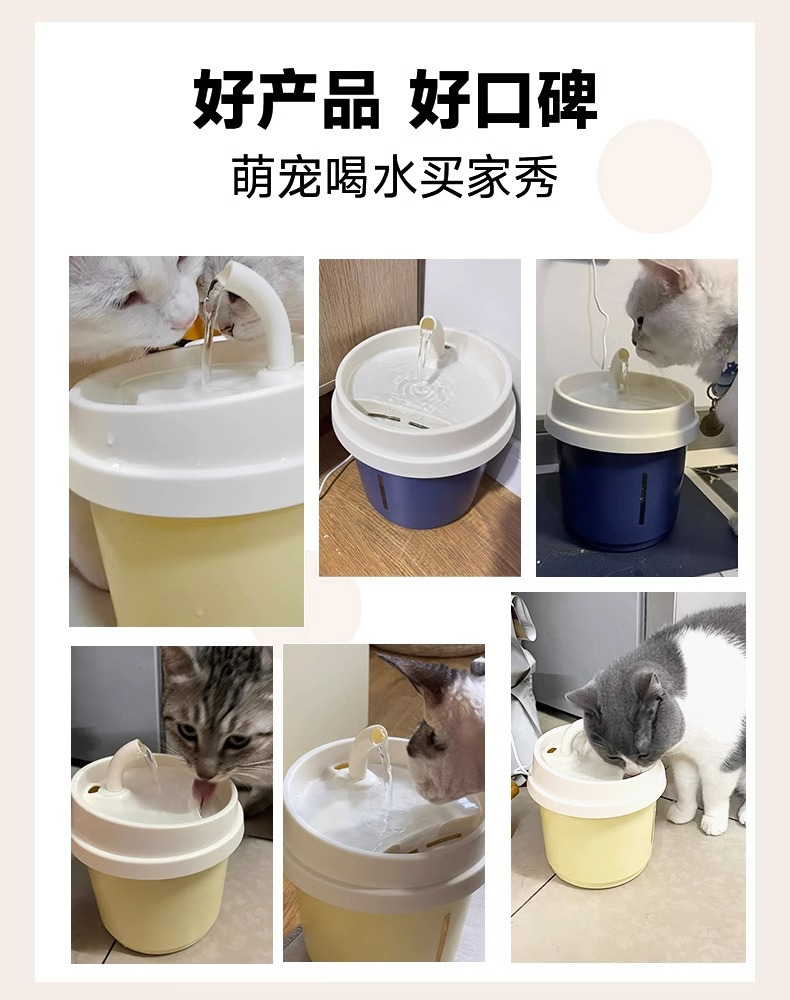 好产品 好口碑
萌宠喝水买家秀