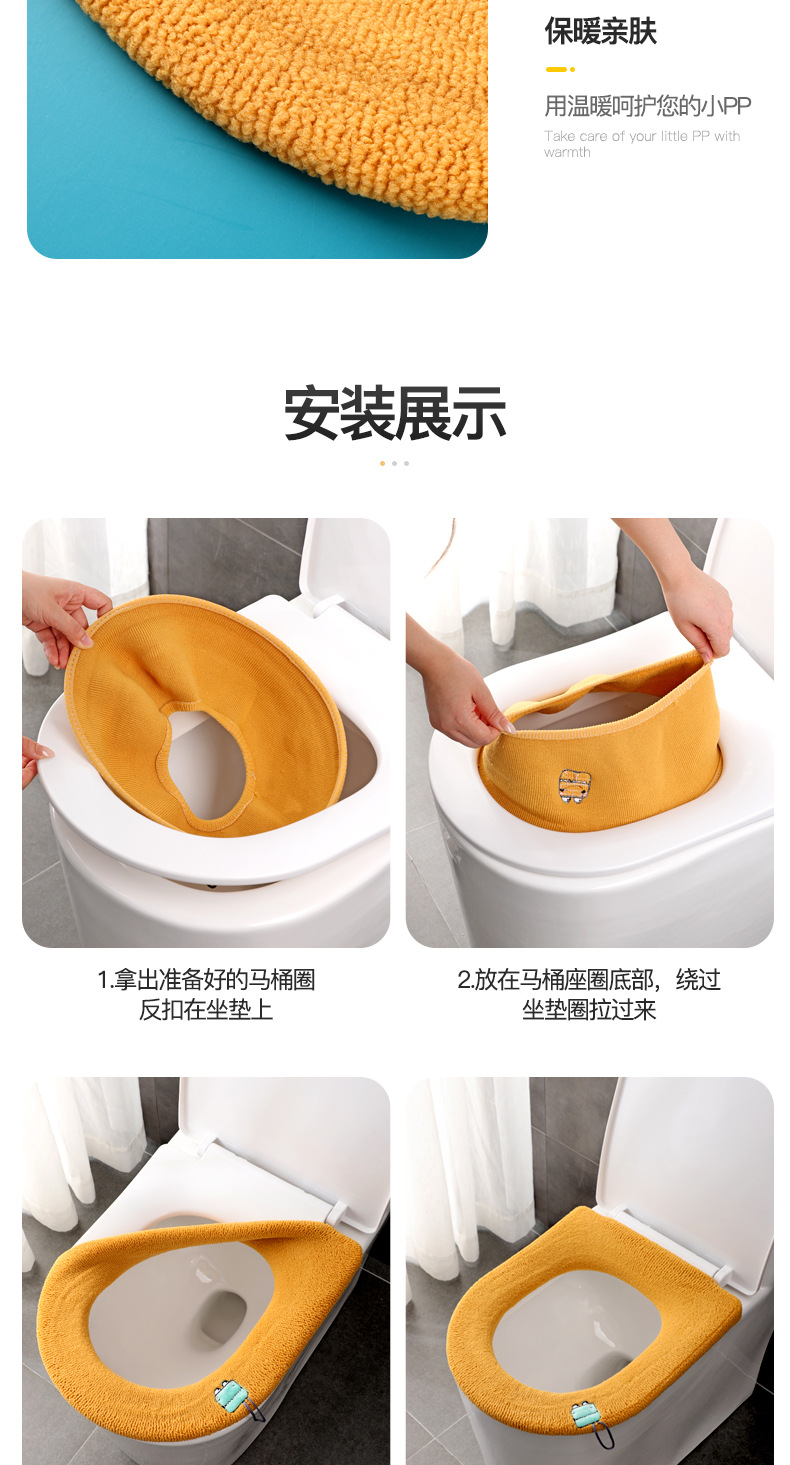 保暖亲肤

用温暖呵护您的小PP

Take care of your little PP with warmth

安装展示

1.拿出准备好的马桶圈反扣在坐垫上

2.放在马桶座圈底部，绕过坐垫圈拉过来