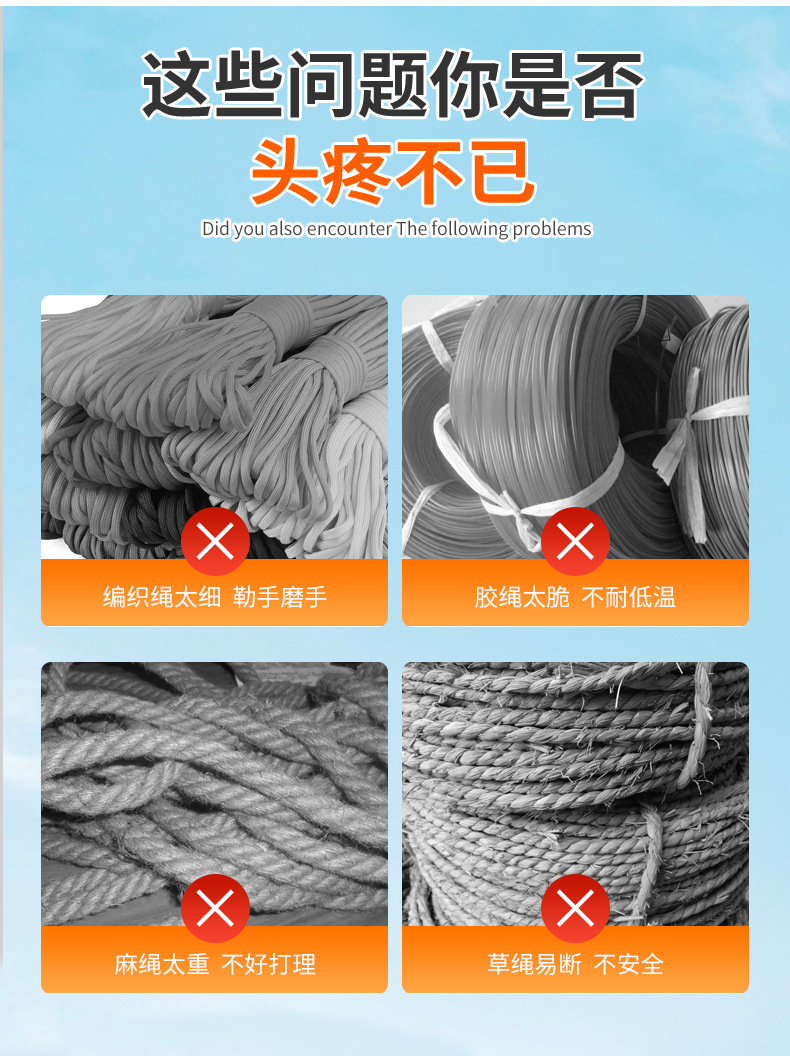 这些问题你是否
头疼不已
Did you also encounter The following problems

编织绳太细 勒手磨手

胶绳太脆 不耐低温

麻绳太重 不好打理

草绳易断 不安全