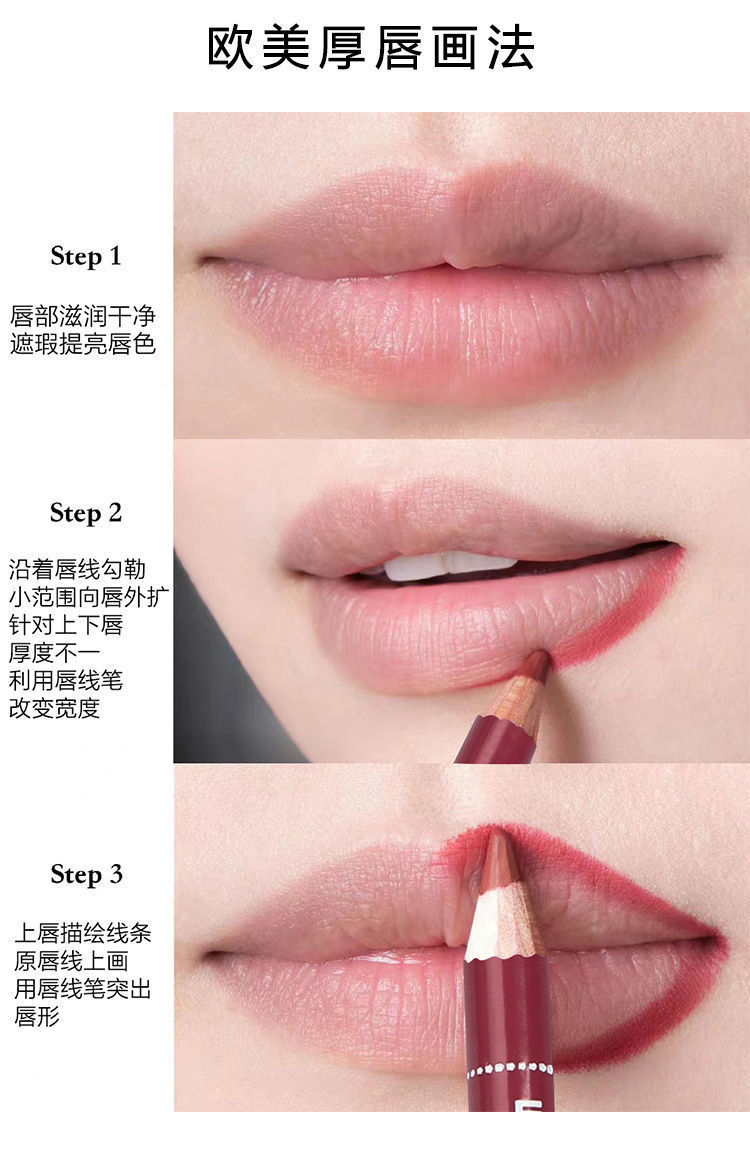 欧美厚唇画法

Step 1

唇部滋润干净
遮瑕提亮唇色

Step 2

沿着唇线勾勒
小范围向唇外扩
针对上下唇
厚度不一
利用唇线笔
改变宽度

Step 3

上唇描绘线条
原唇线上画
用唇线笔突出
唇形