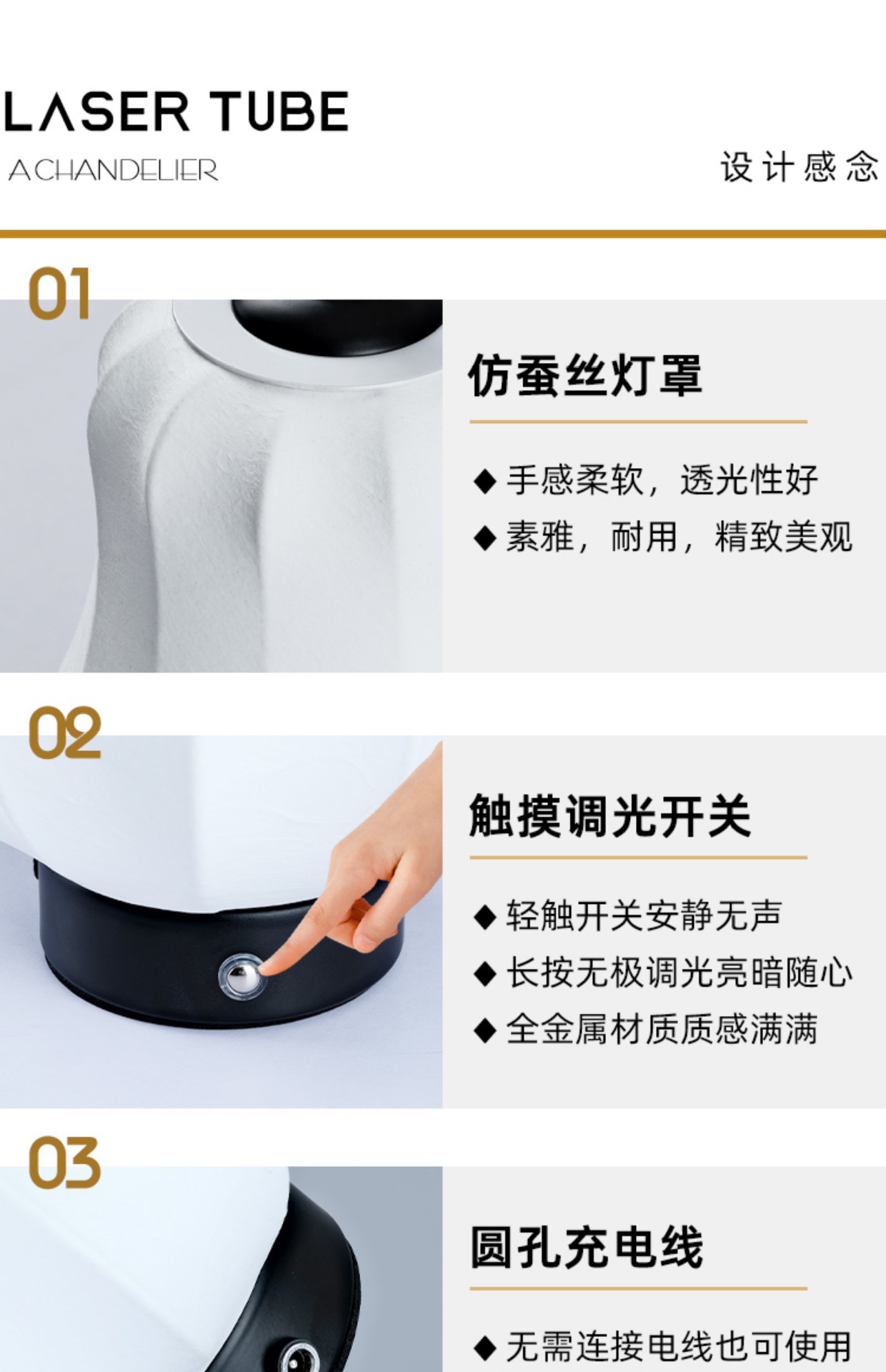 LASER TUBE
A CHANDELIER

设计感念

01

仿蚕丝灯罩

◆ 手感柔软，透光性好
◆ 素雅，耐用，精致美观

02

触摸调光开关

◆ 轻触开关安静无声
◆ 长按无极调光亮暗随心
◆ 全金属材质质感满满

03

圆孔充电线

◆ 无需连接电线也可使用