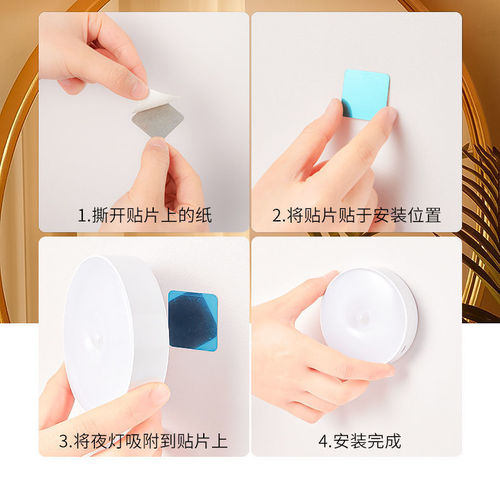 1.撕开贴片上的纸

2.将贴片贴于安装位置

3.将夜灯吸附到贴片上

4.安装完成