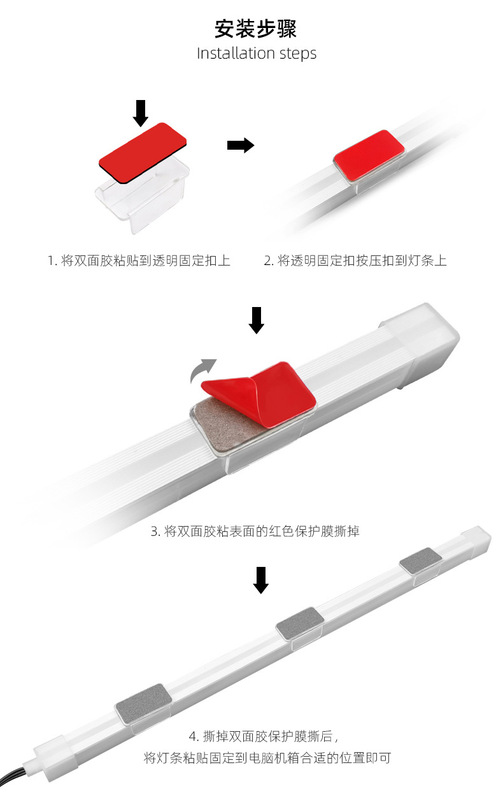 安装步骤
Installation steps

1. 将双面胶粘贴到透明固定扣上

2. 将透明固定扣按压扣到灯条上

3. 将双面胶粘表面的红色保护膜撕掉

4. 撕掉双面胶保护膜撕后，
将灯条粘贴固定到电脑机箱合适的位置即可