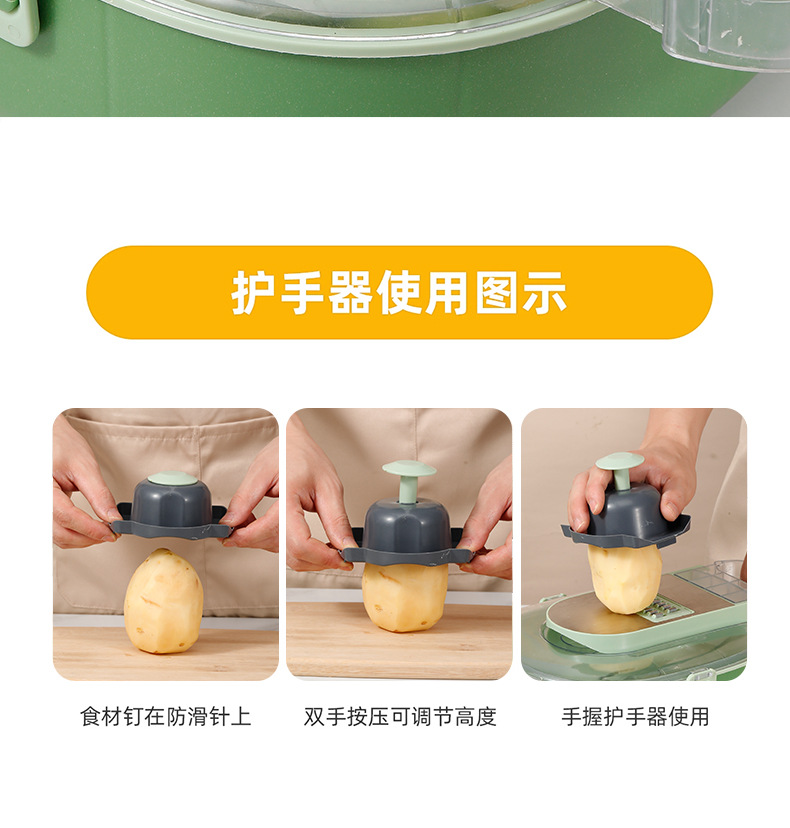 护手器使用图示

食材钉在防滑针上

双手按压可调节高度

手握护手器使用