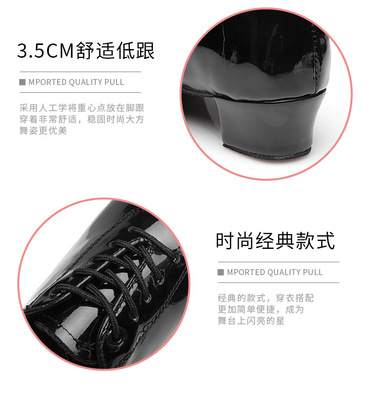 3.5CM舒适低跟

MPORTED QUALITY PULL

采用人工学将重心点放在脚跟
穿着非常舒适，稳固时尚大方
舞姿更优美

时尚经典款式

MPORTED QUALITY PULL

经典的款式，穿衣搭配
更加简单便捷，成为
舞台上闪亮的星