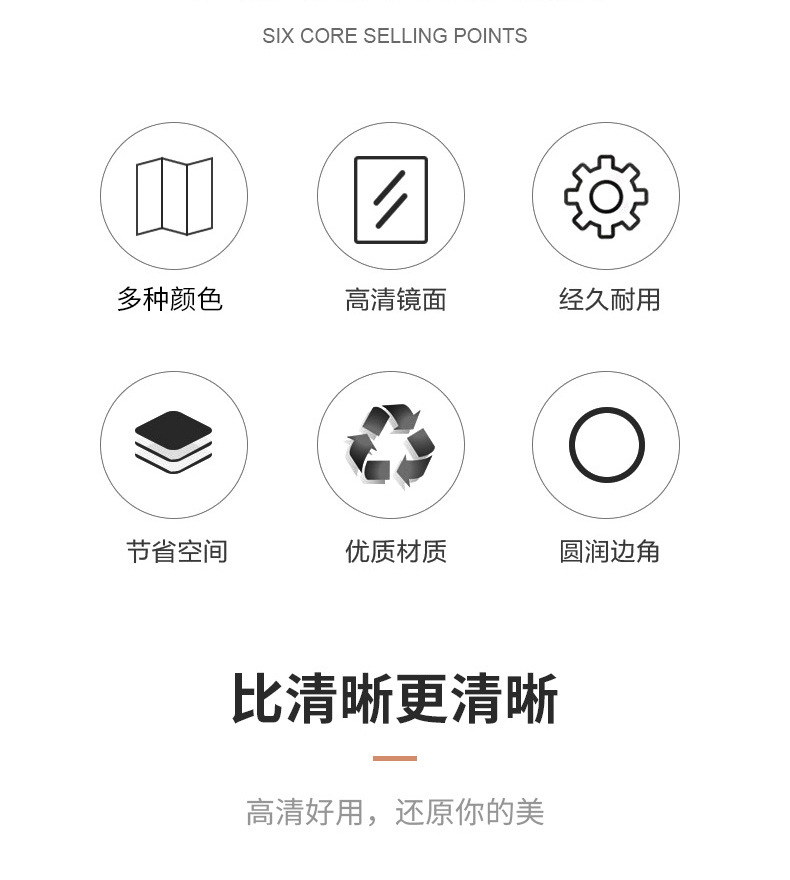 SIX CORE SELLING POINTS

多种颜色

高清镜面

经久耐用

节省空间

优质材质

圆润边角

比清晰更清晰

高清好用，还原你的美