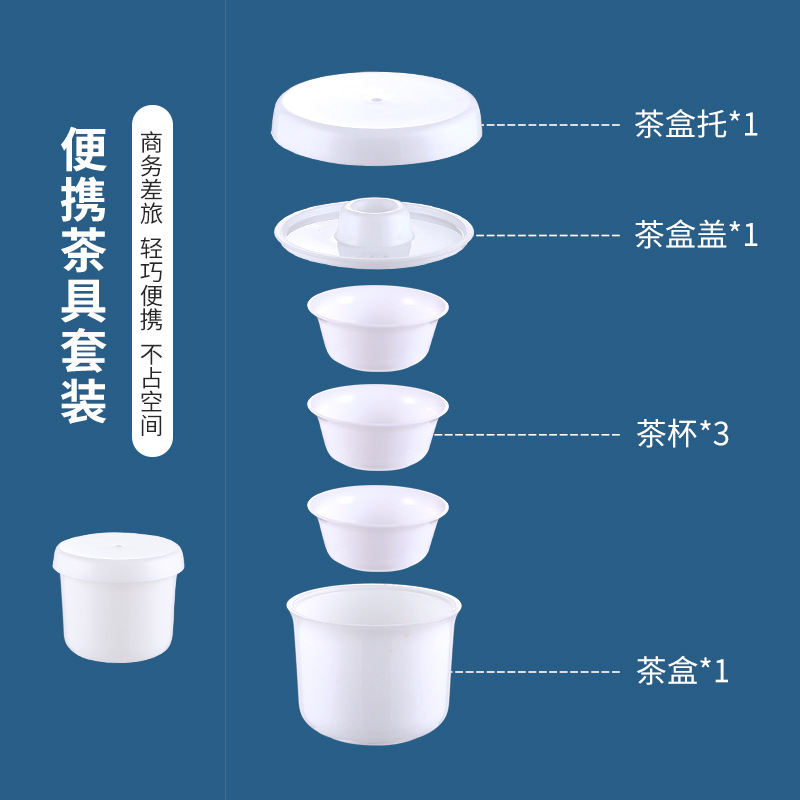 便携茶具套装

商务差旅 轻巧便携 不占空间

茶盒托*1

茶盒盖*1

茶杯*3

茶盒*1